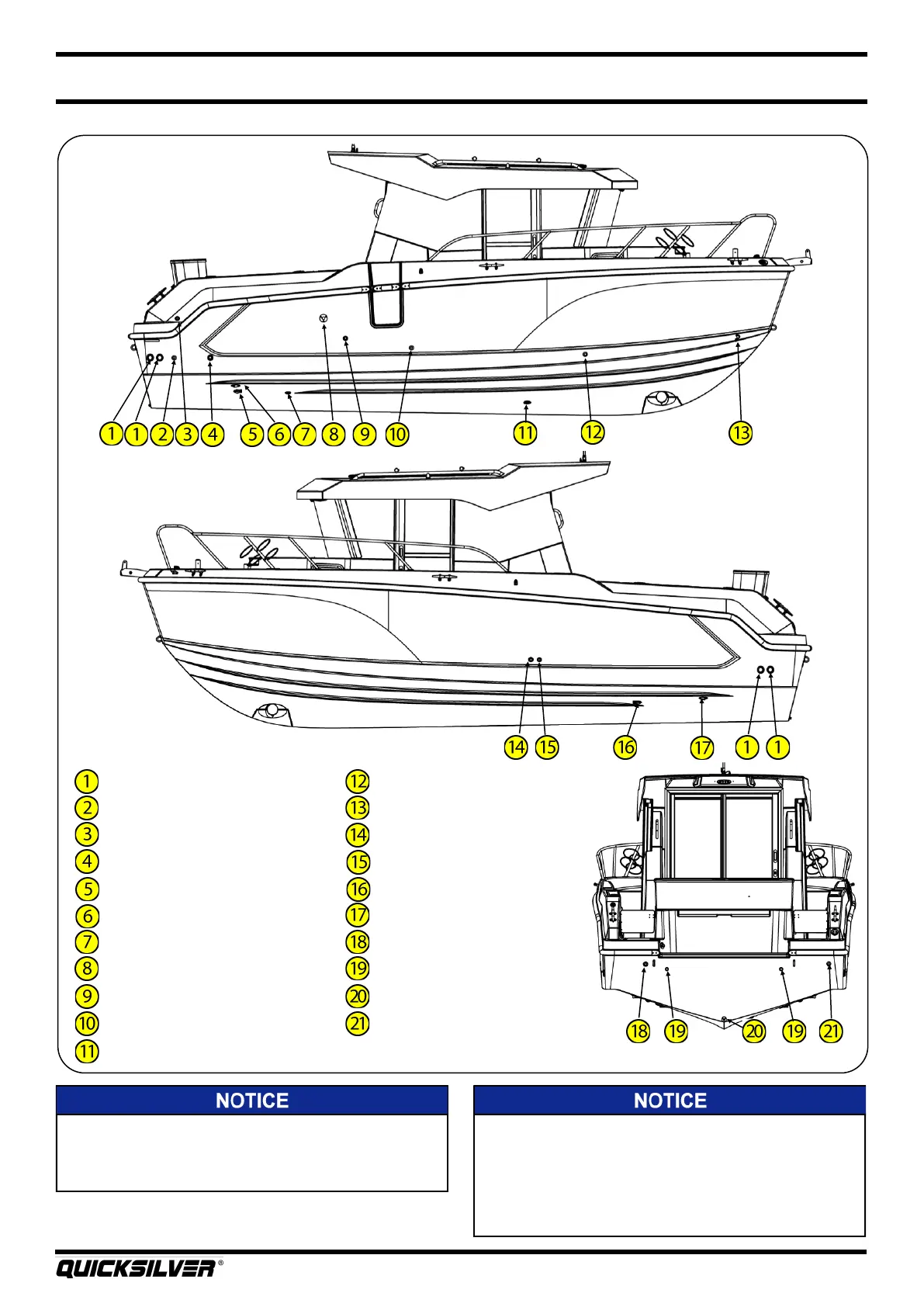 1 1 2 3 4 5 6 7 8 9 10 11 12 13

14 15 16 17 1 1

1
2
3
4
5
6
7
8
9
10
11

12
13
14
15
16
17
18
19
20
21

18 19 20 19 21

NOTICE

NOTICE

QUICKSILVER®