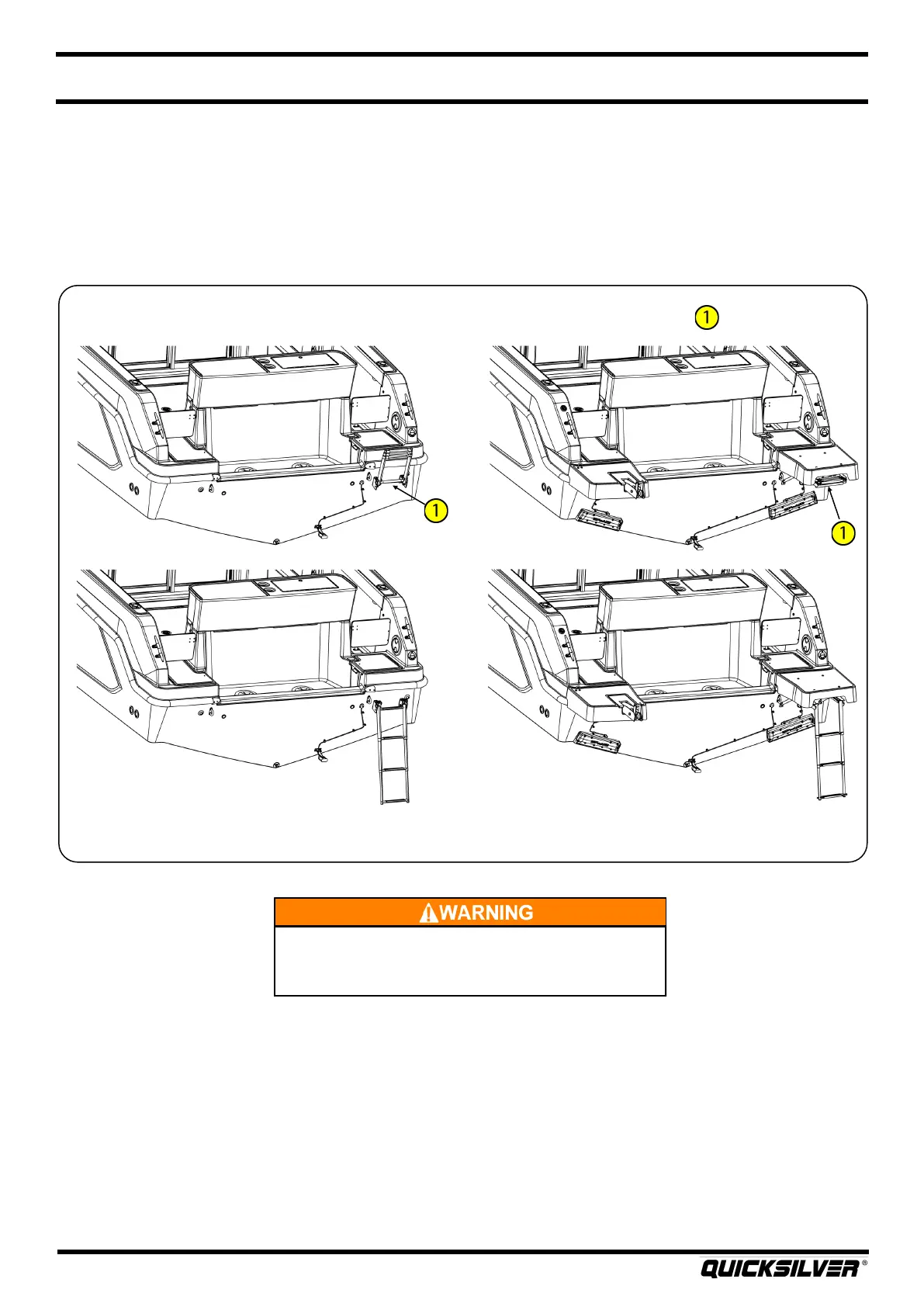 1

1

1

WARNING

QUICKSILVER®