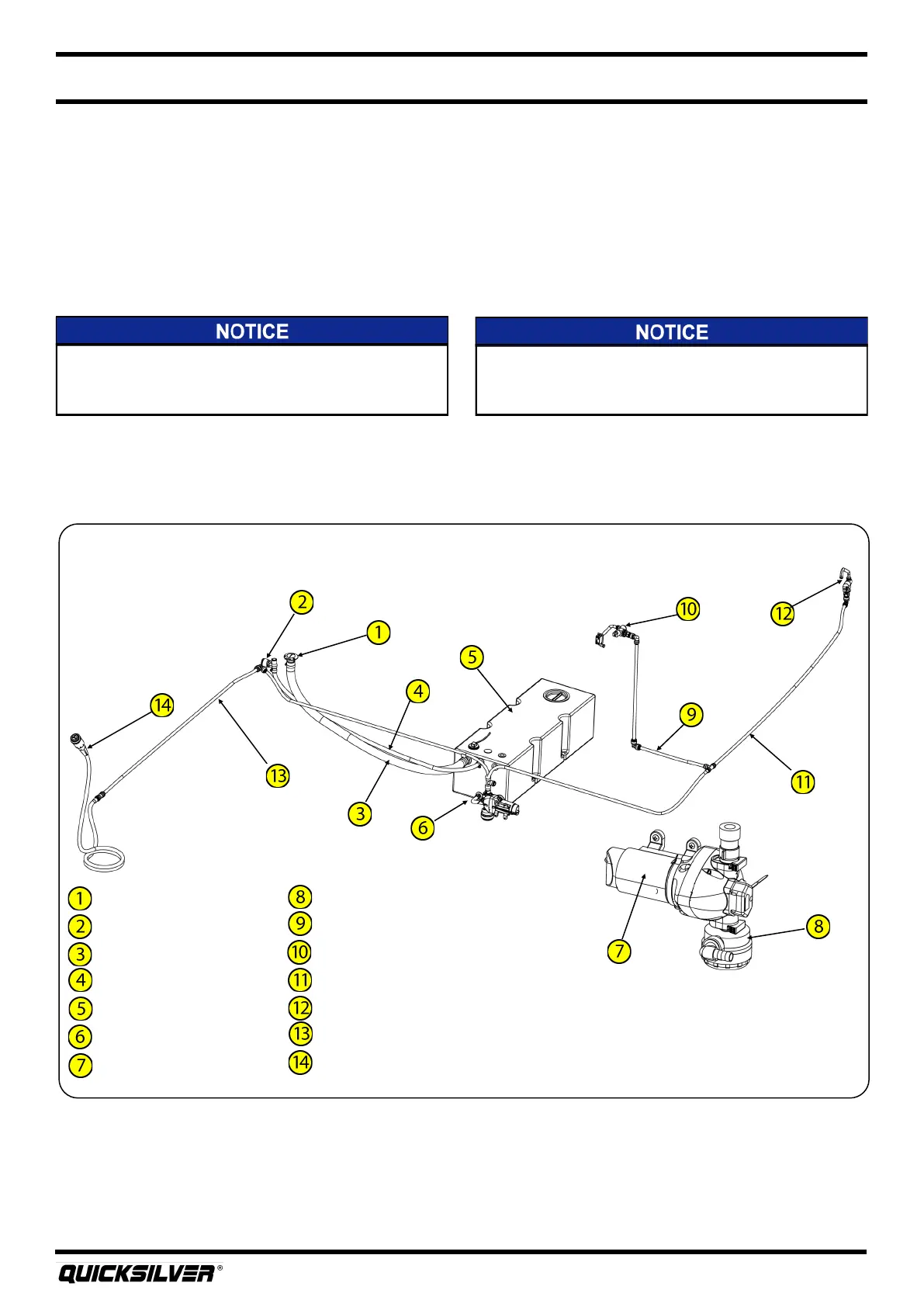 NOTICE

NOTICE

2
1
10
12
5
4
14
9
13
11
3
6
7
8

1
2
3
4
5
6
7
8
9
10
11
12
13
14

QUICKSILVER®