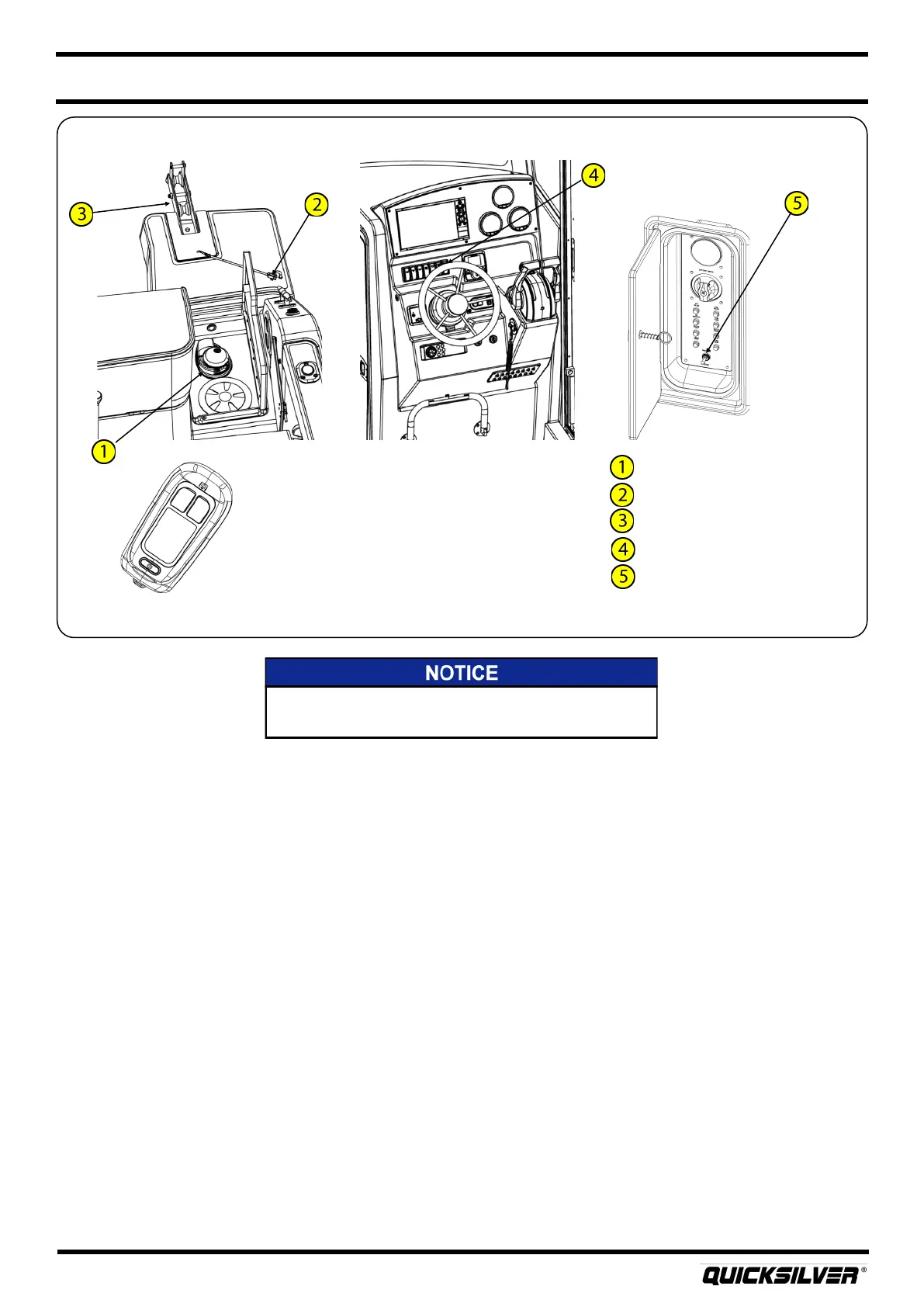 3

2

4

5

1

1

2

3

4

5

NOTICE

QUICKSILVER®