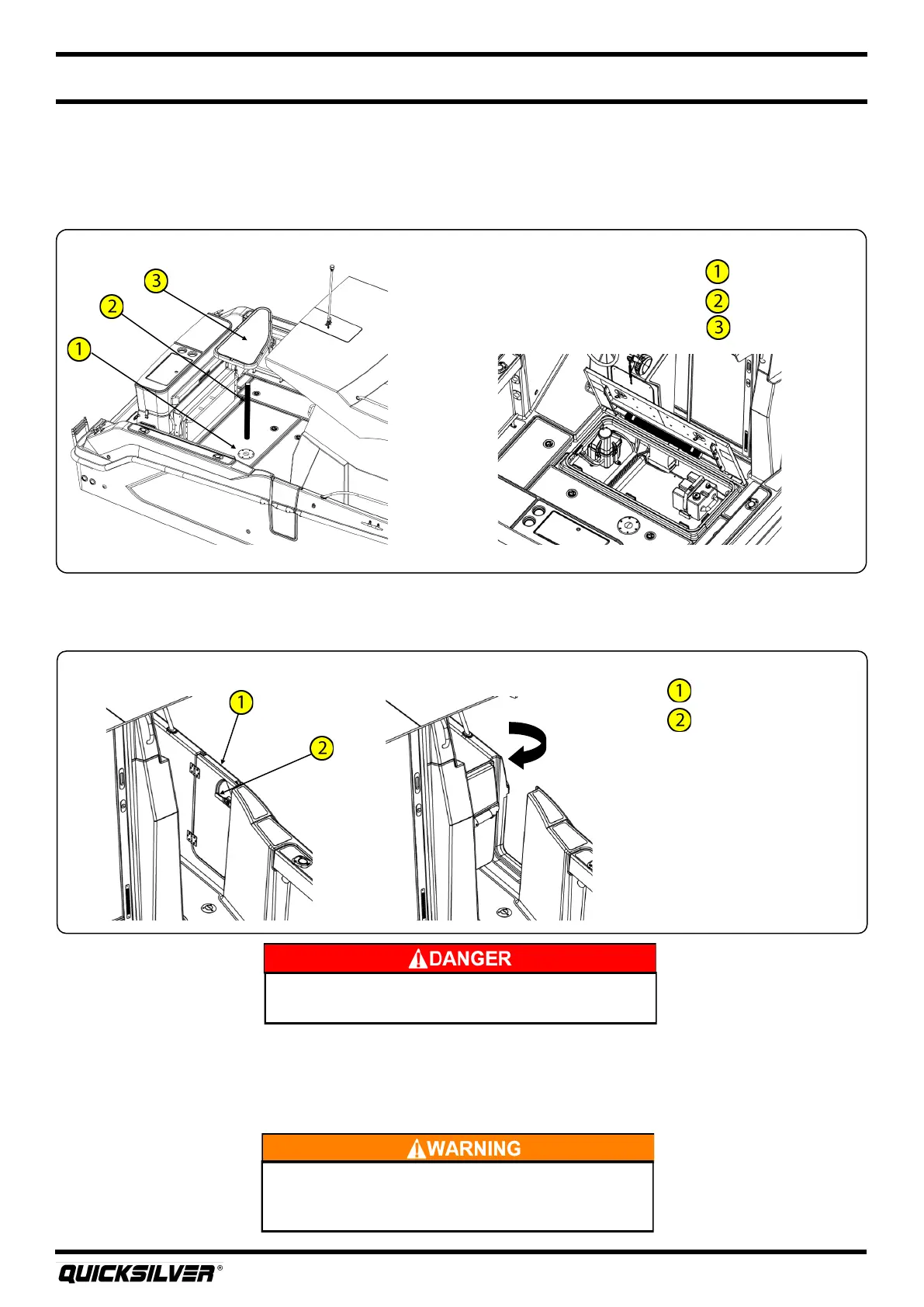 3
2
1
1
2
3
1
2
1
2
DANGER
WARNING
QUICKSILVER®