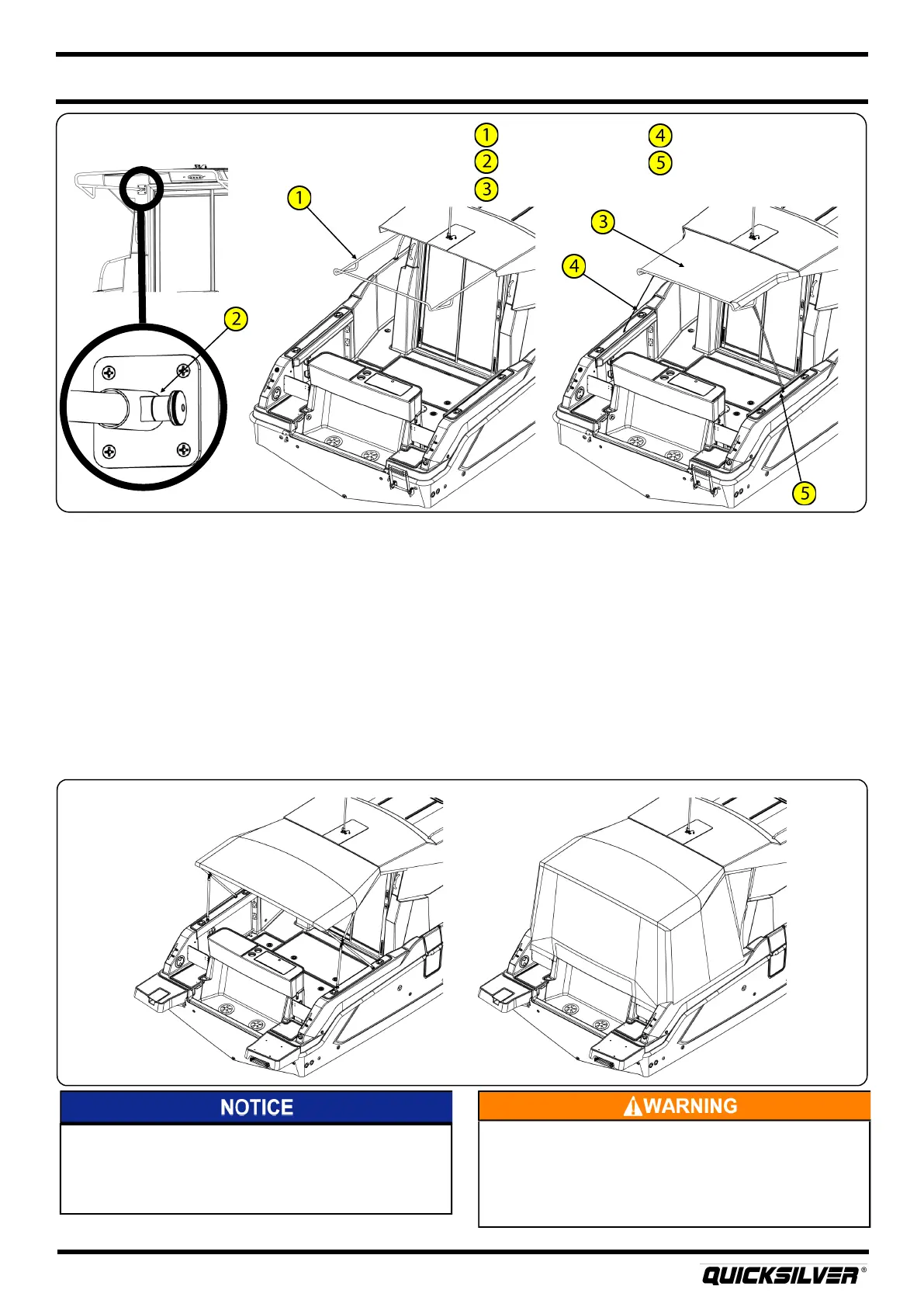 1
2
3
4
5

1
2
3
4
5

NOTICE

WARNING

QUICKSILVER®