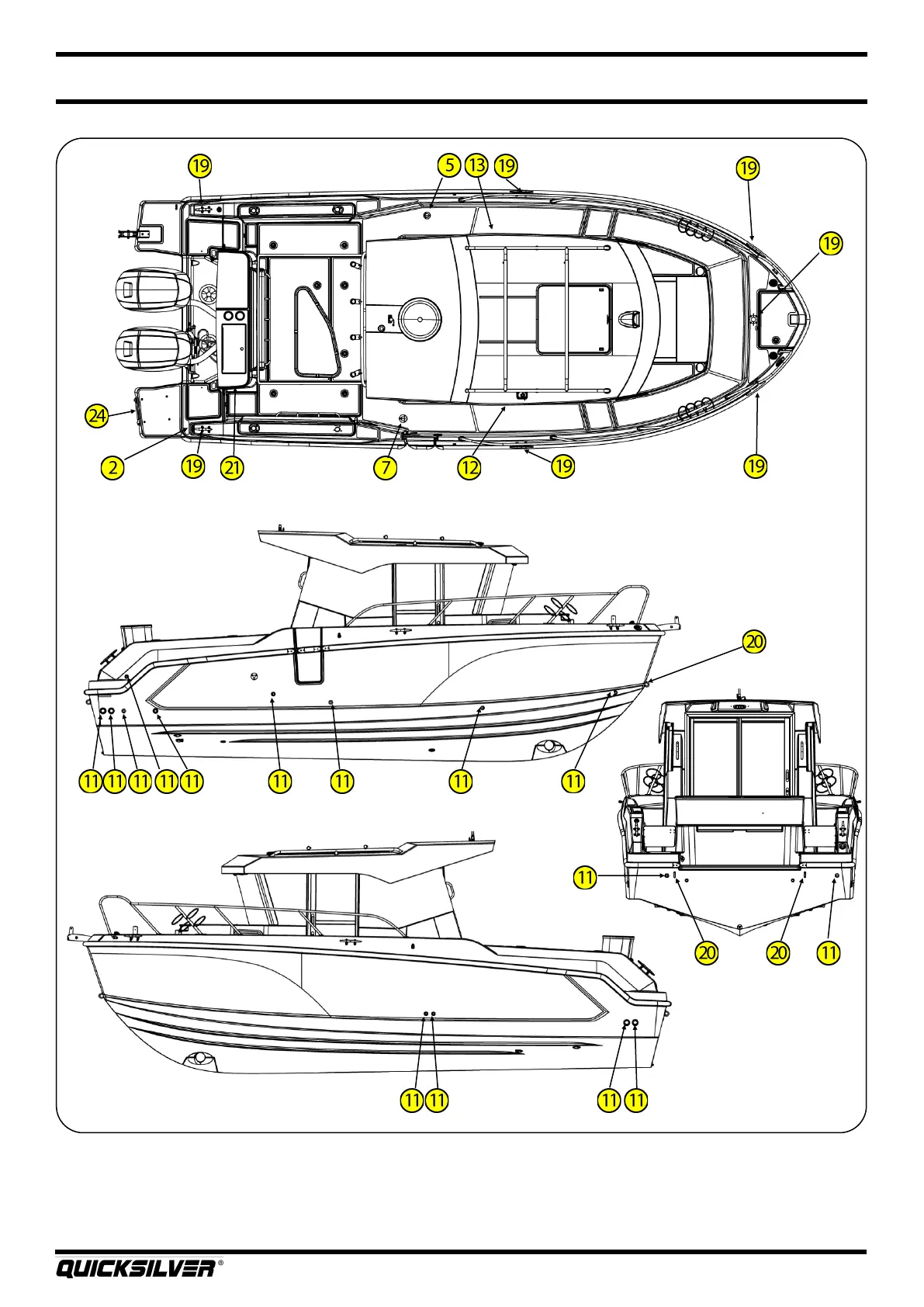 19 5 13 19 19

19

24

2 19 21 7 12 19 19

20

11 11 11 11 11 11 11 11 11

11

20 20 11

11 11 11 11

QUICKSILVER®