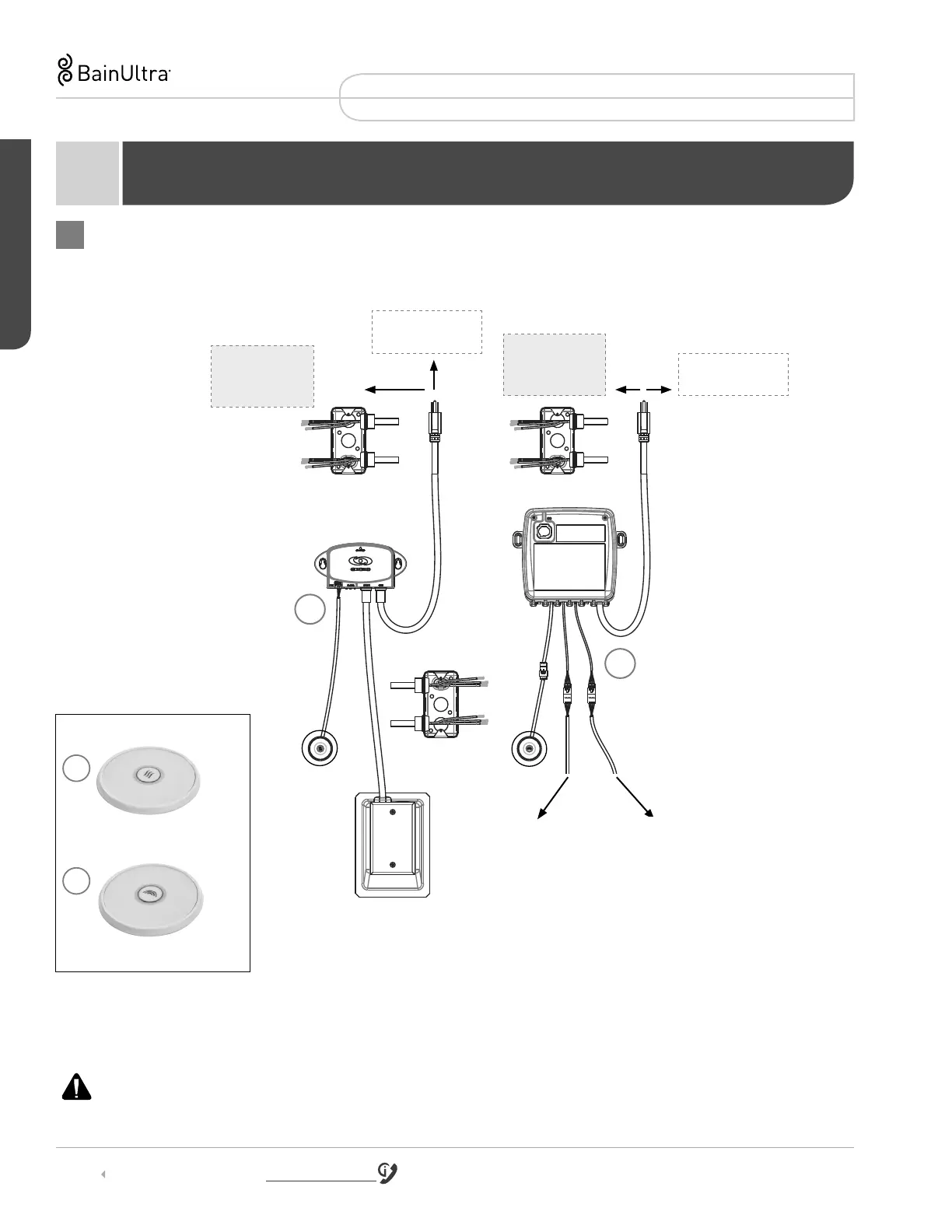 BainUltra