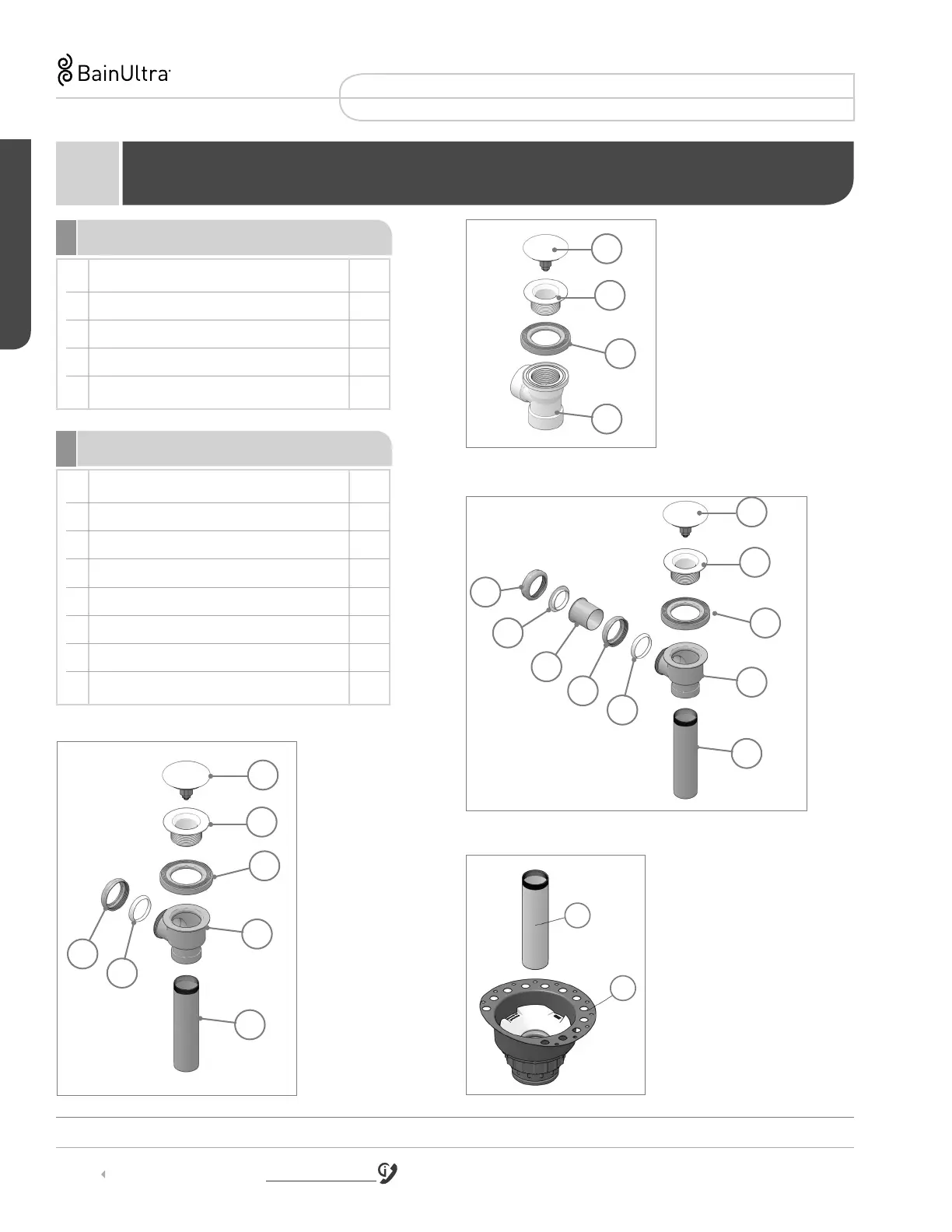 BainUltra