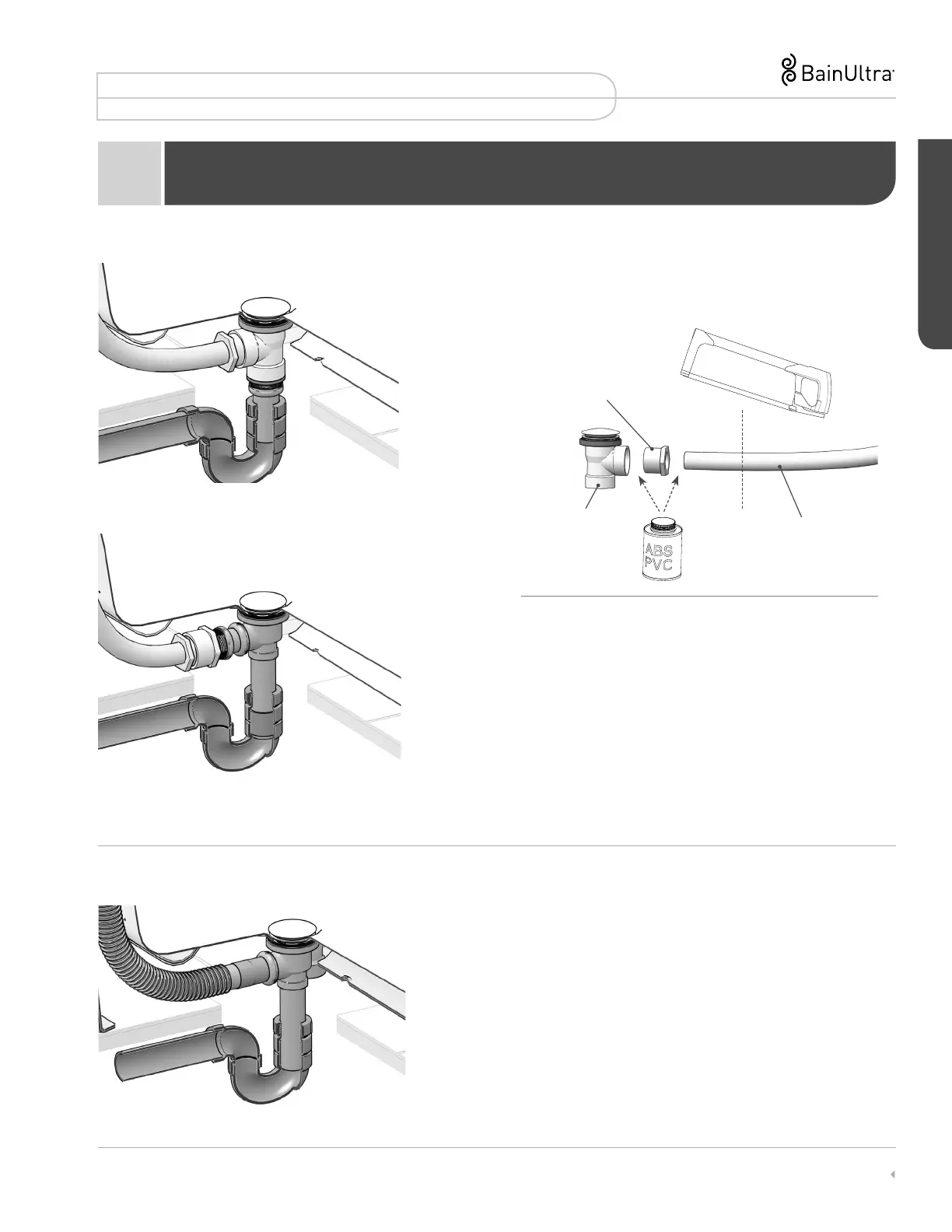 BainUltra

ABS
PVC