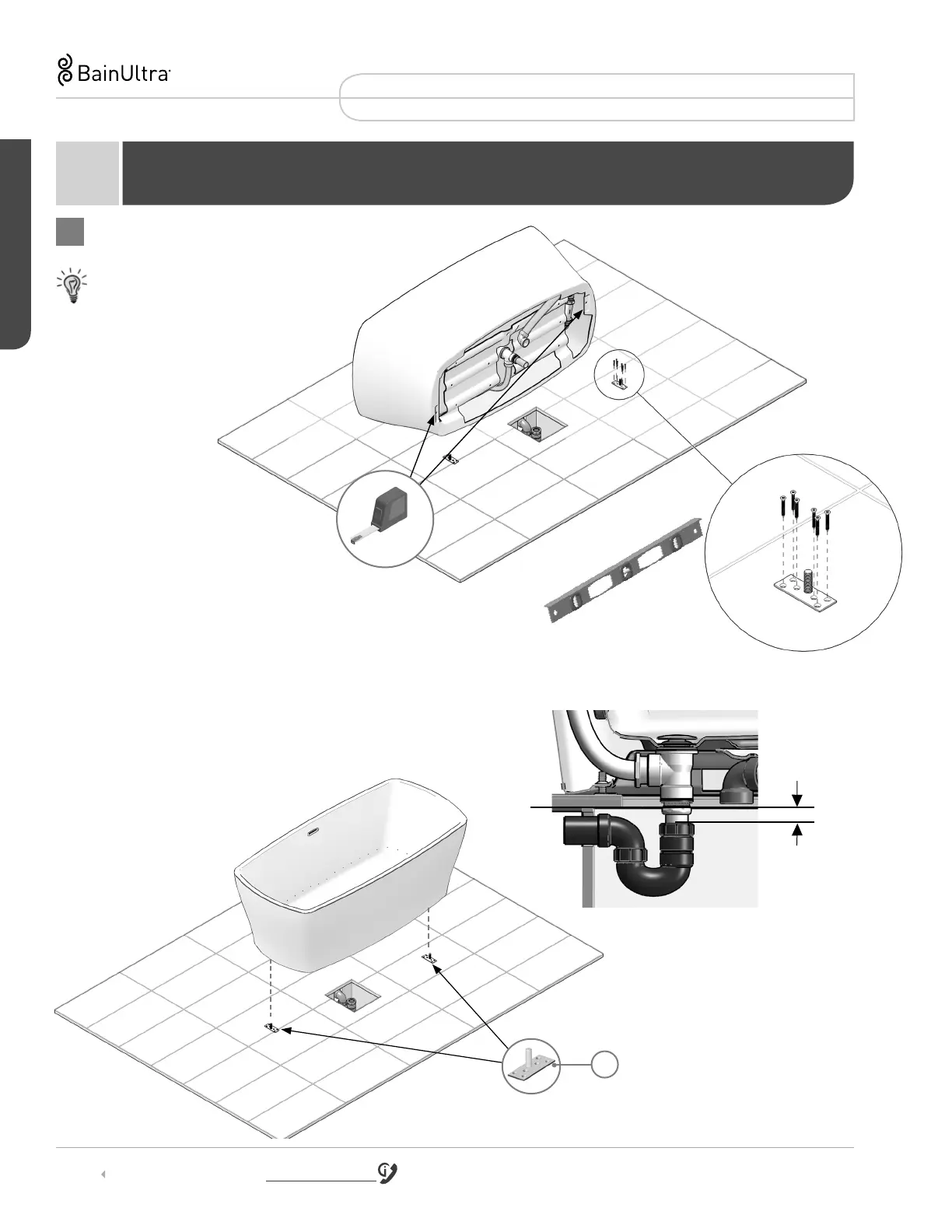 BainUltra