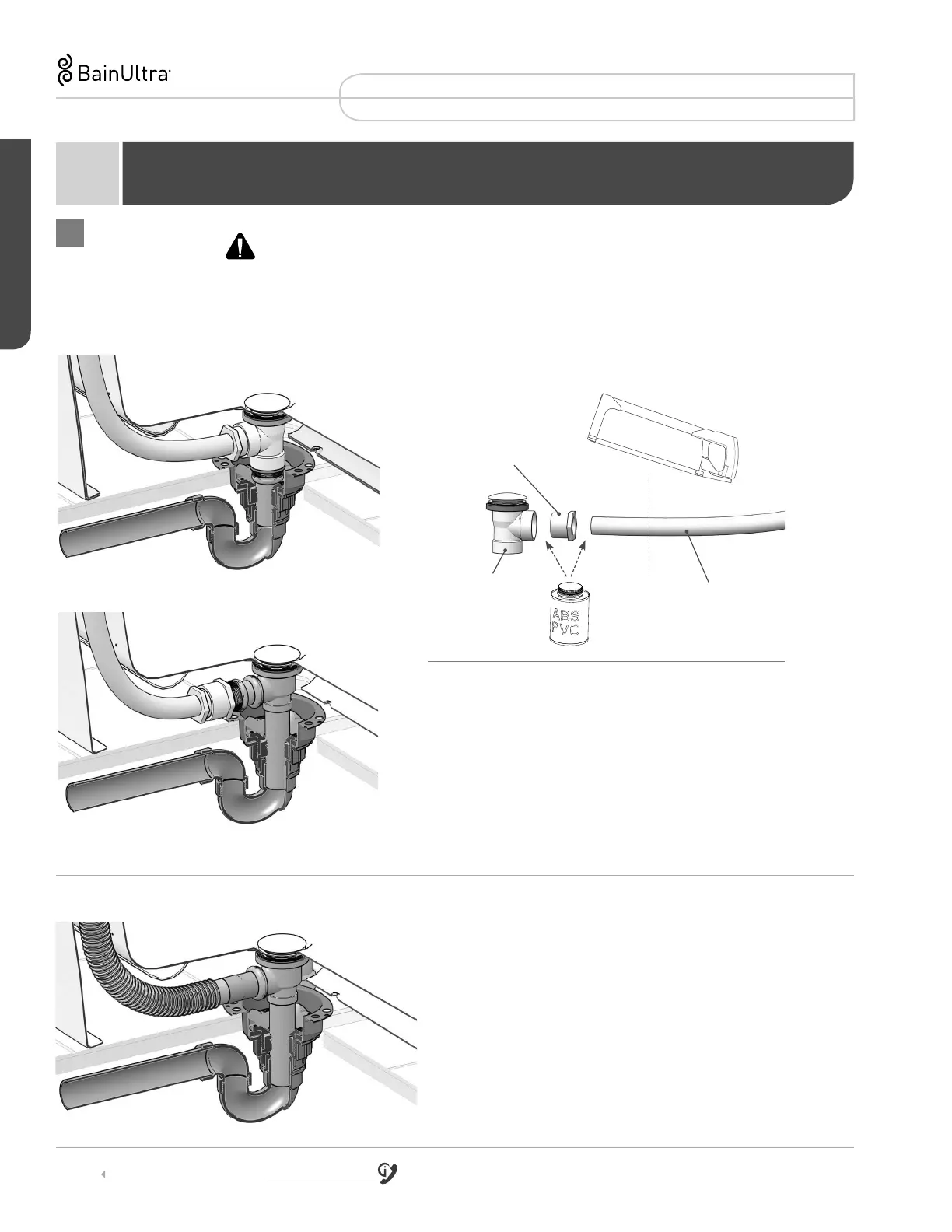 BainUltra

ABS
PVC