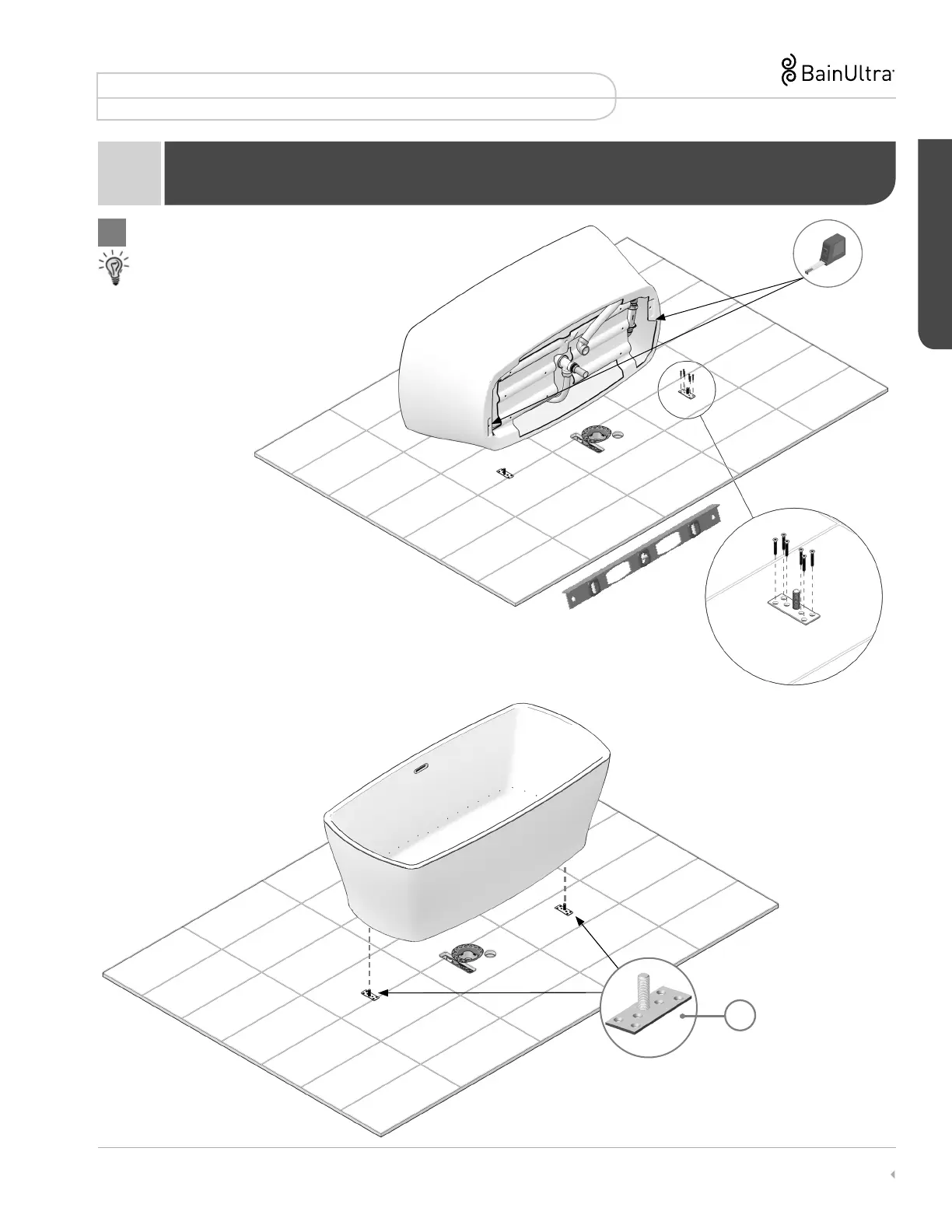 BainUltra