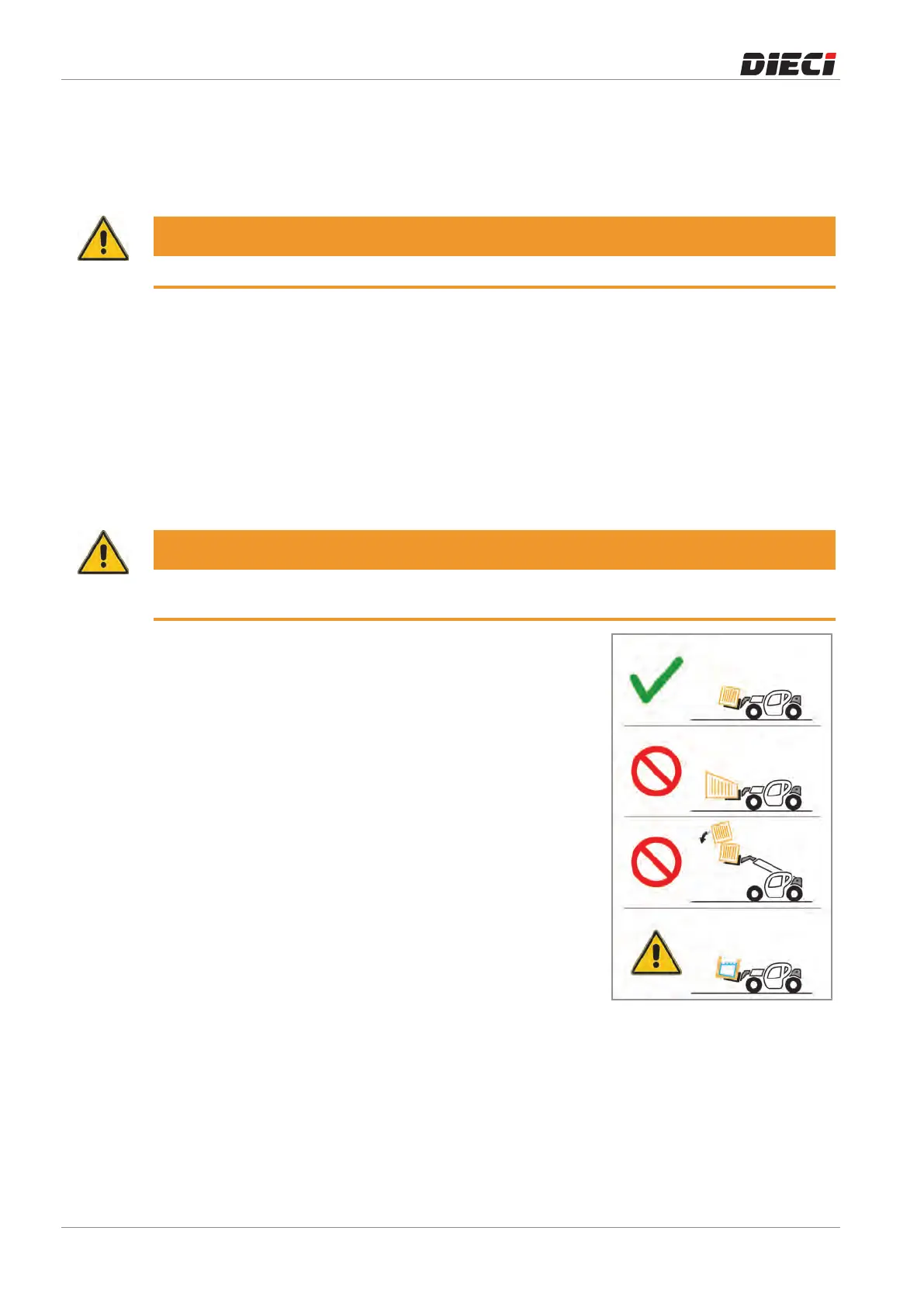 DIECI