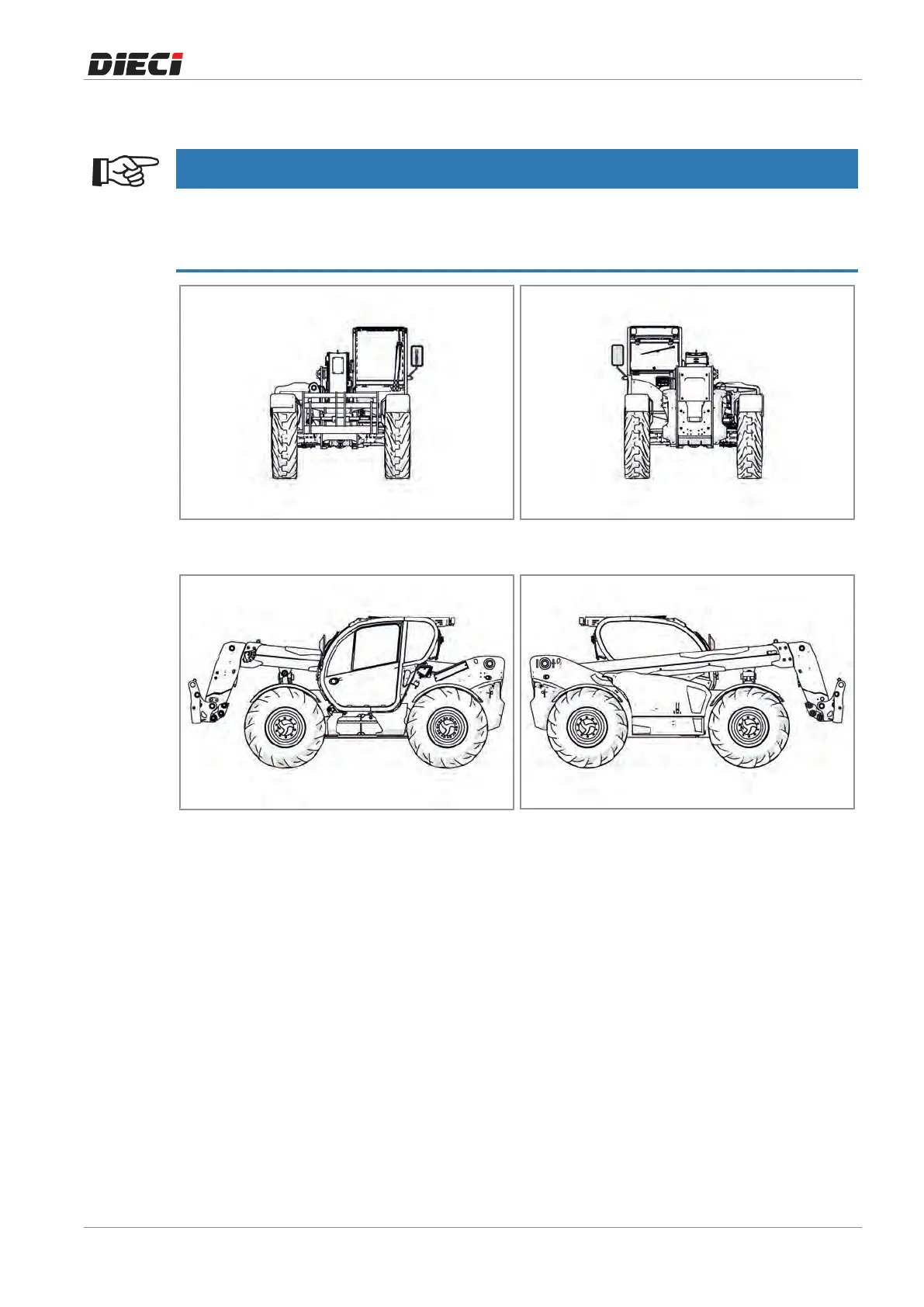 DIECI