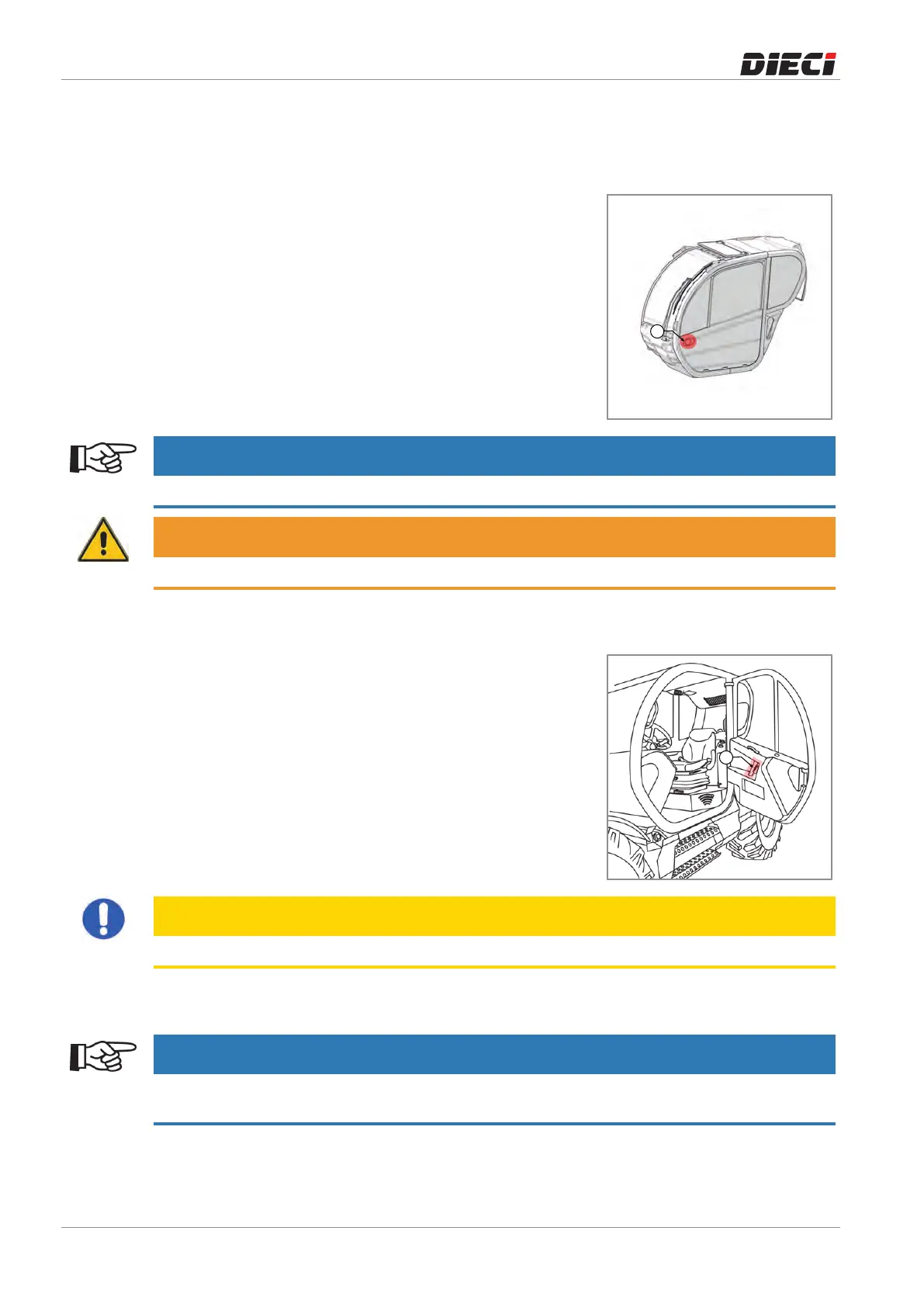 DIECI