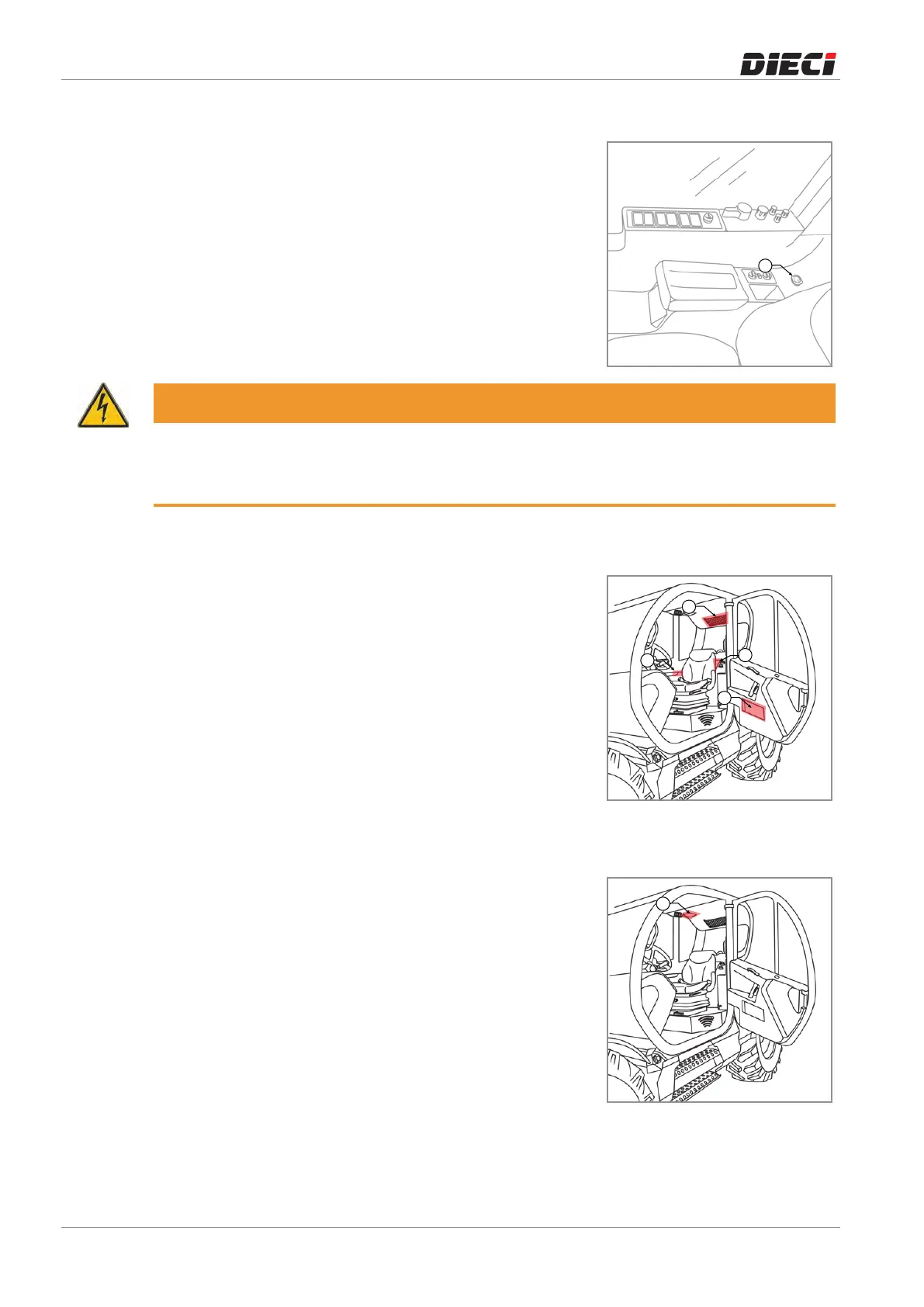 DIECI