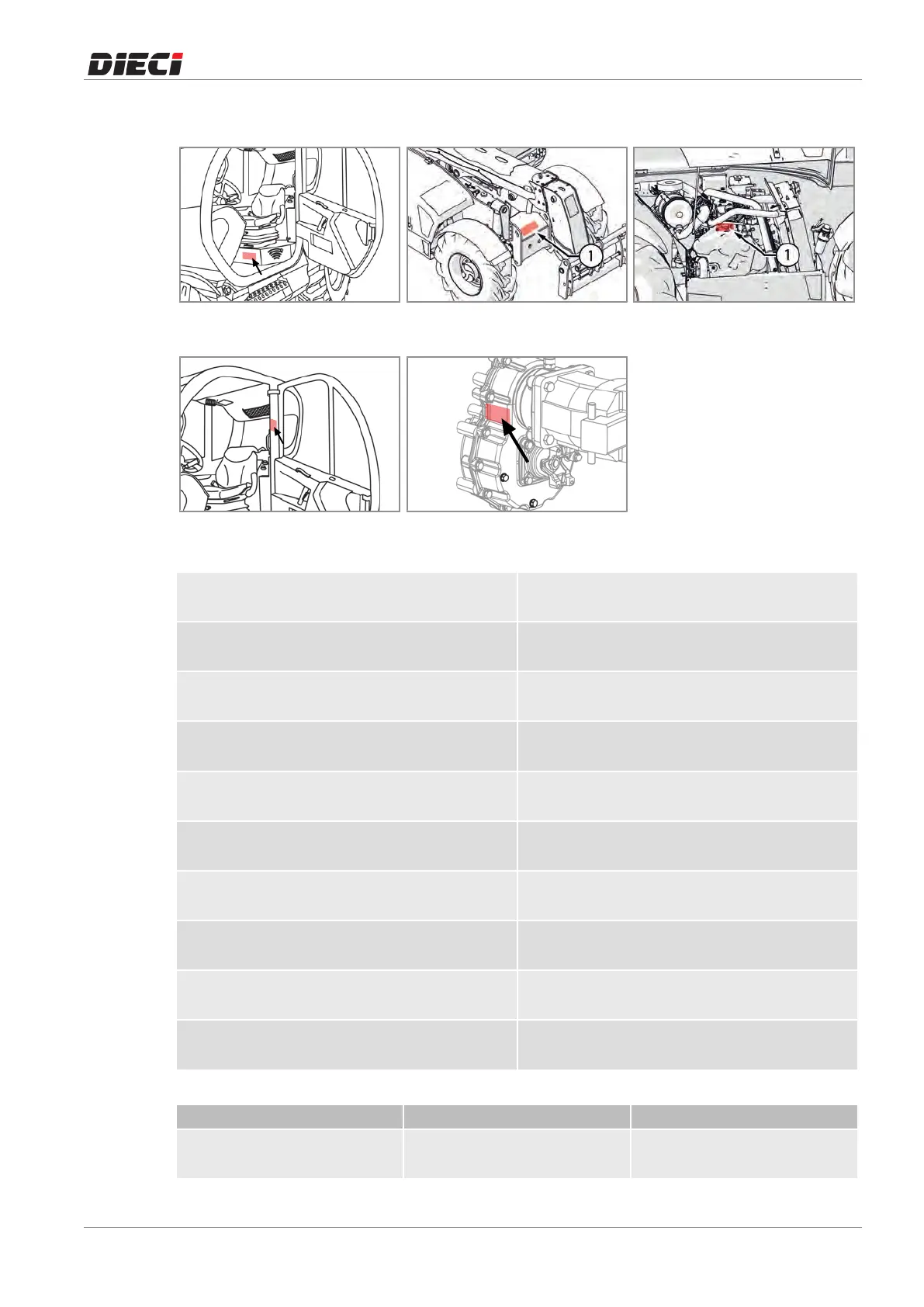 DIECI

1

1