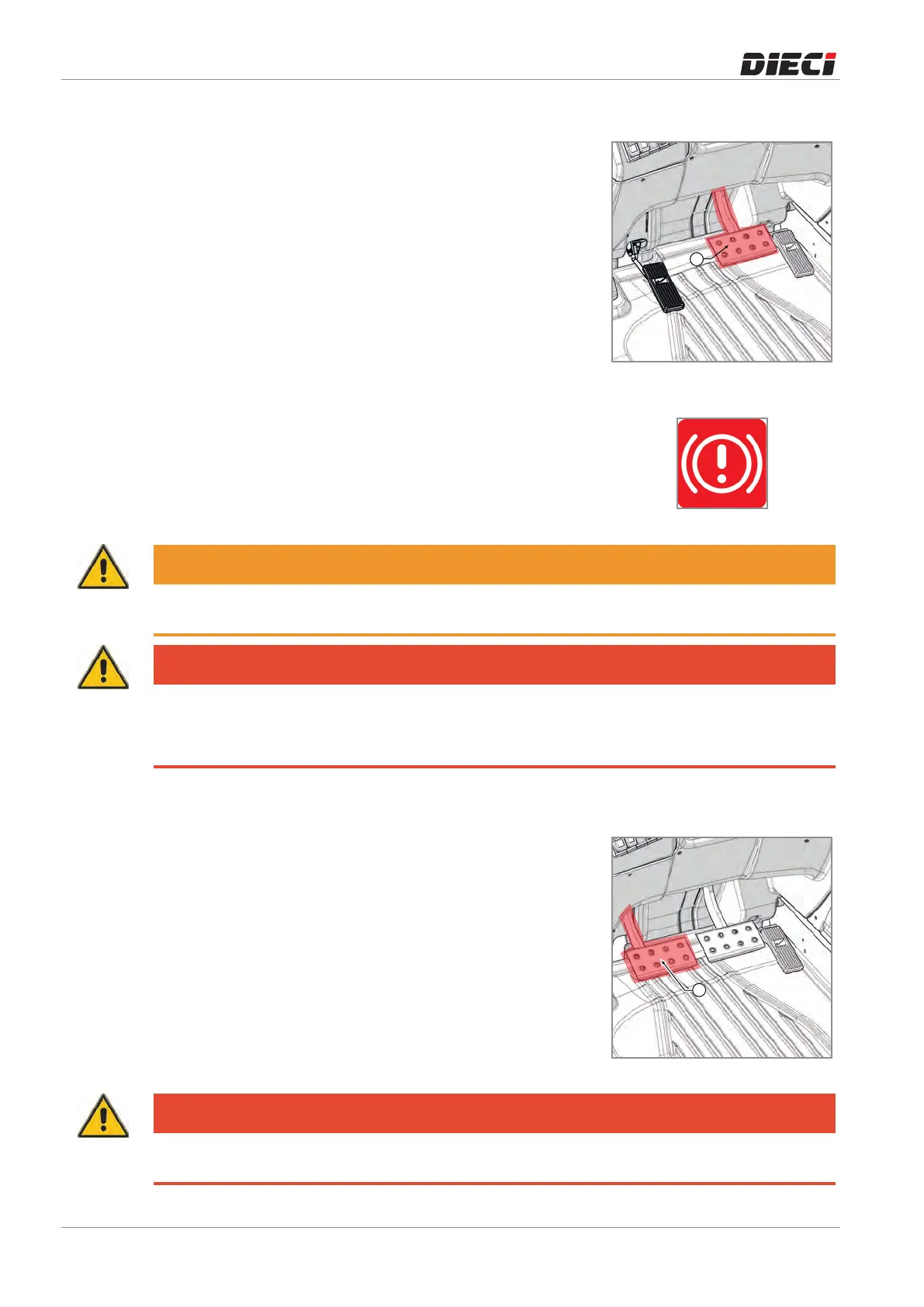 DIECI