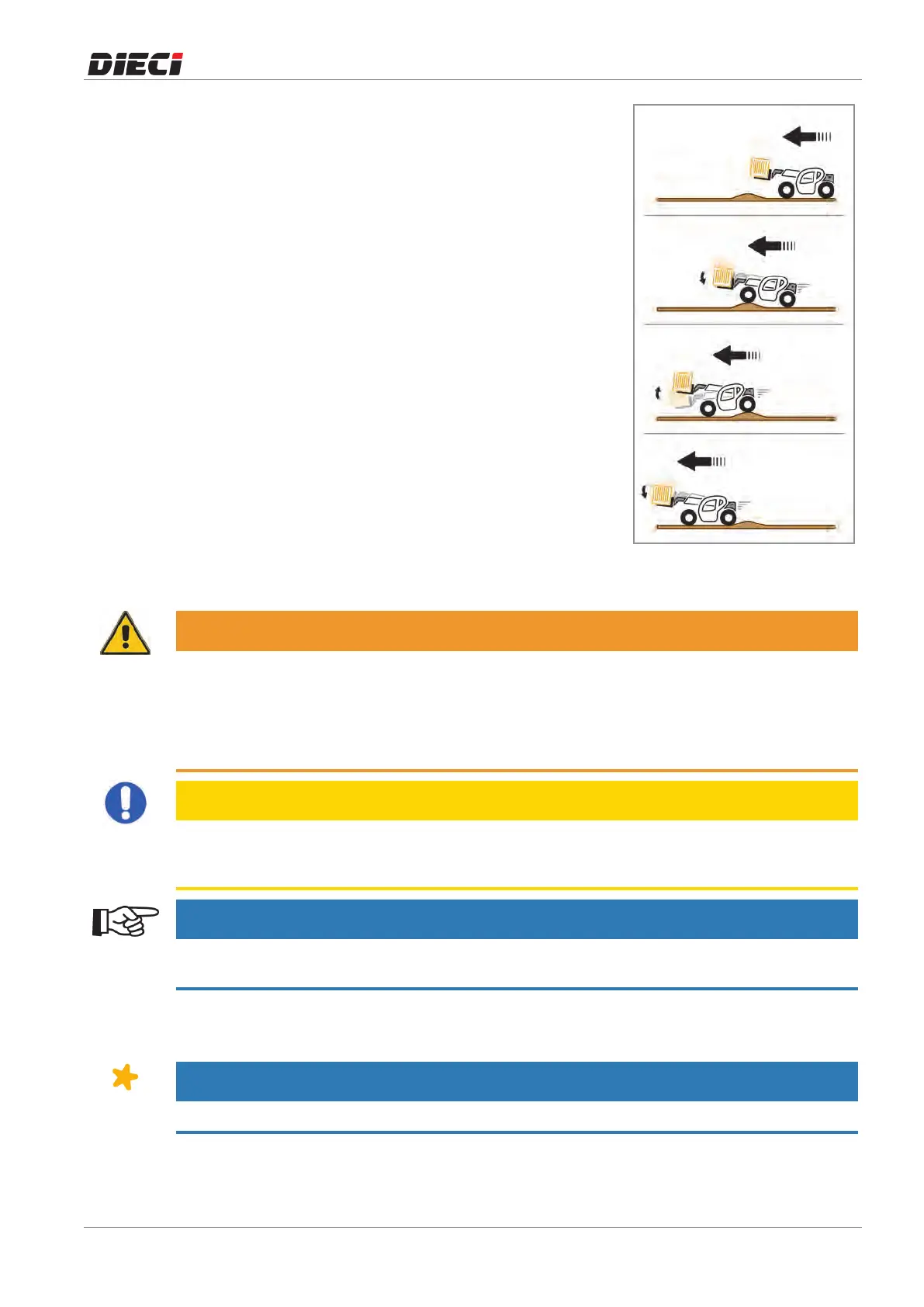 DIECI