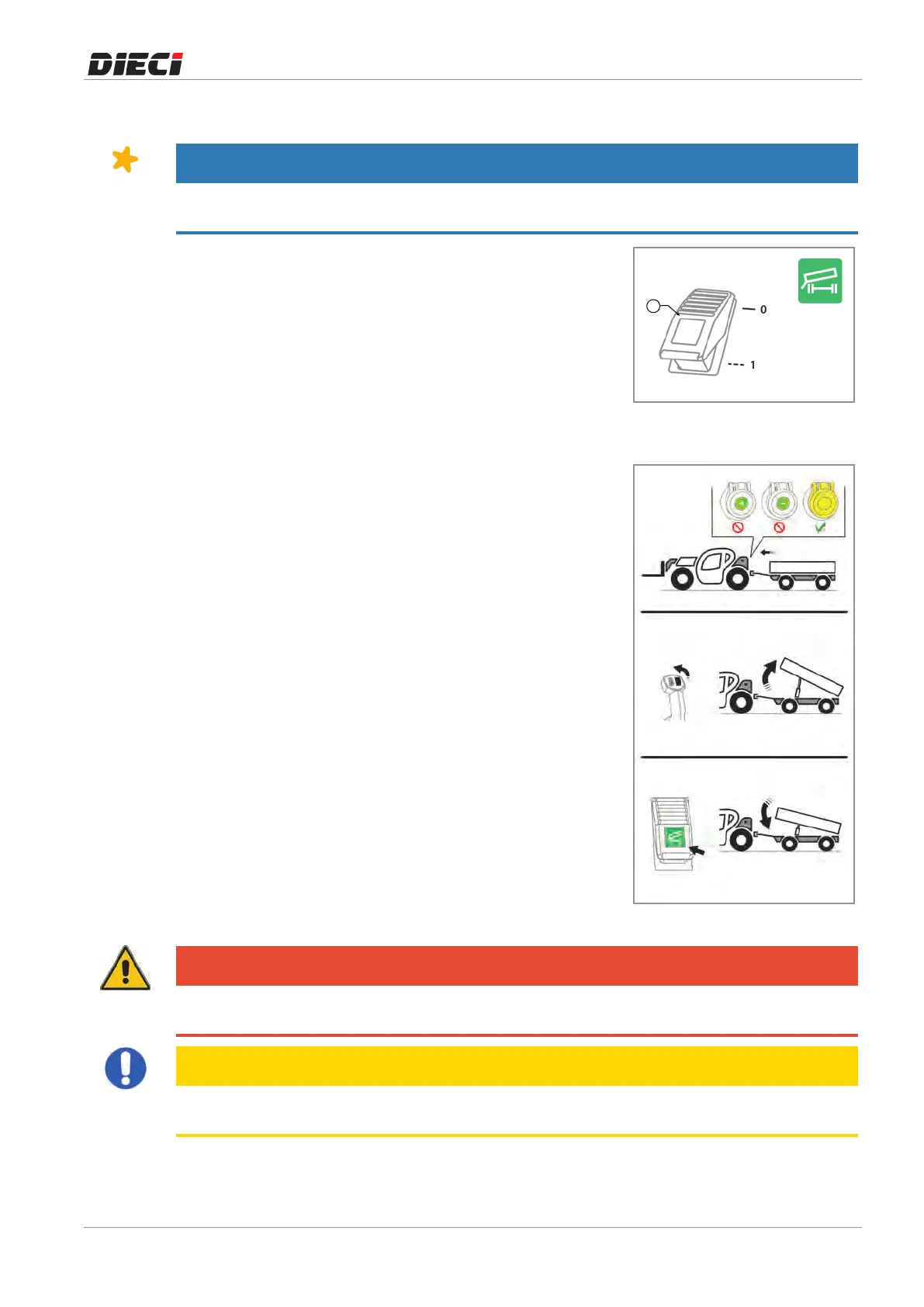 DIECI

0

1