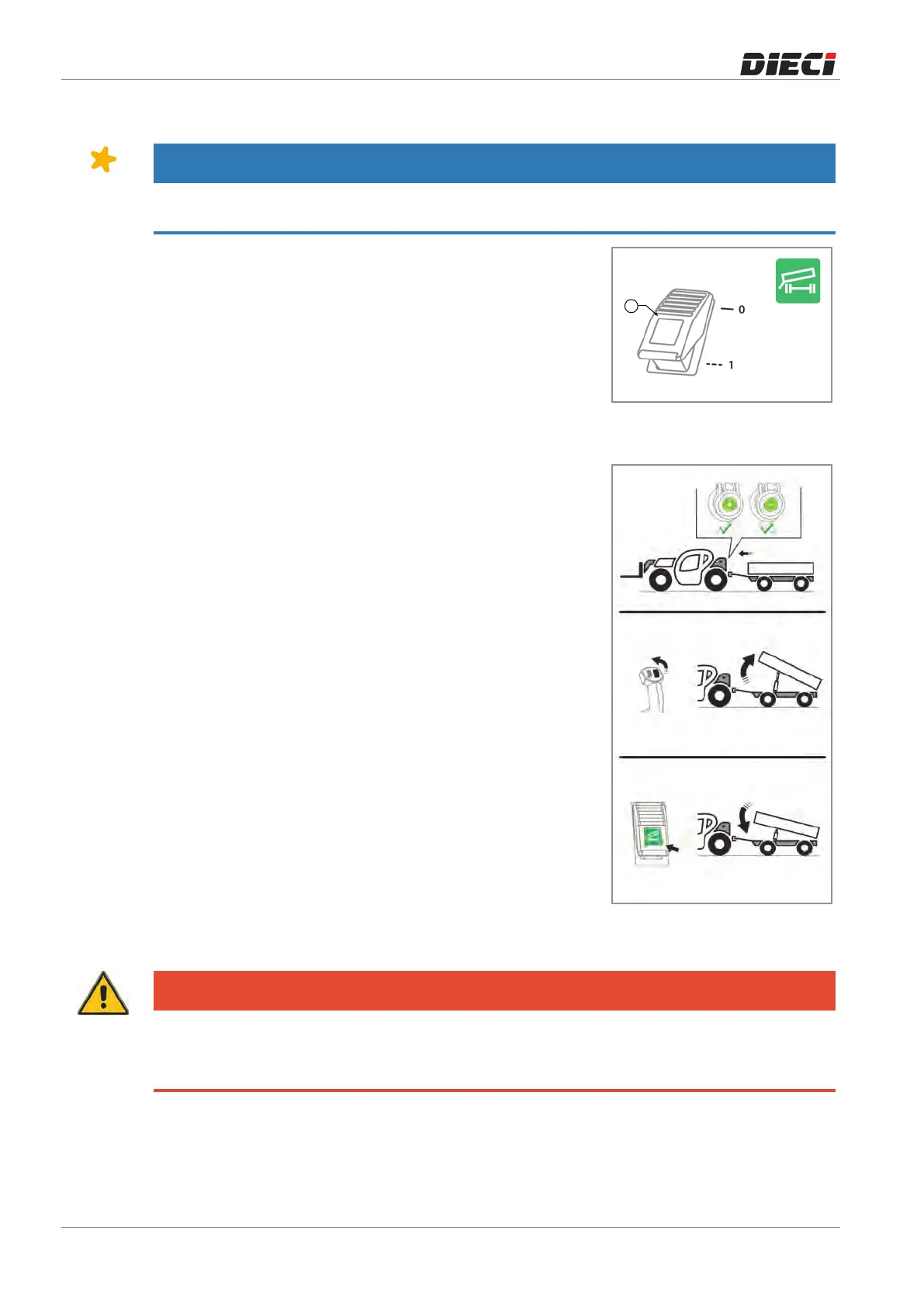 DIECI

0

1