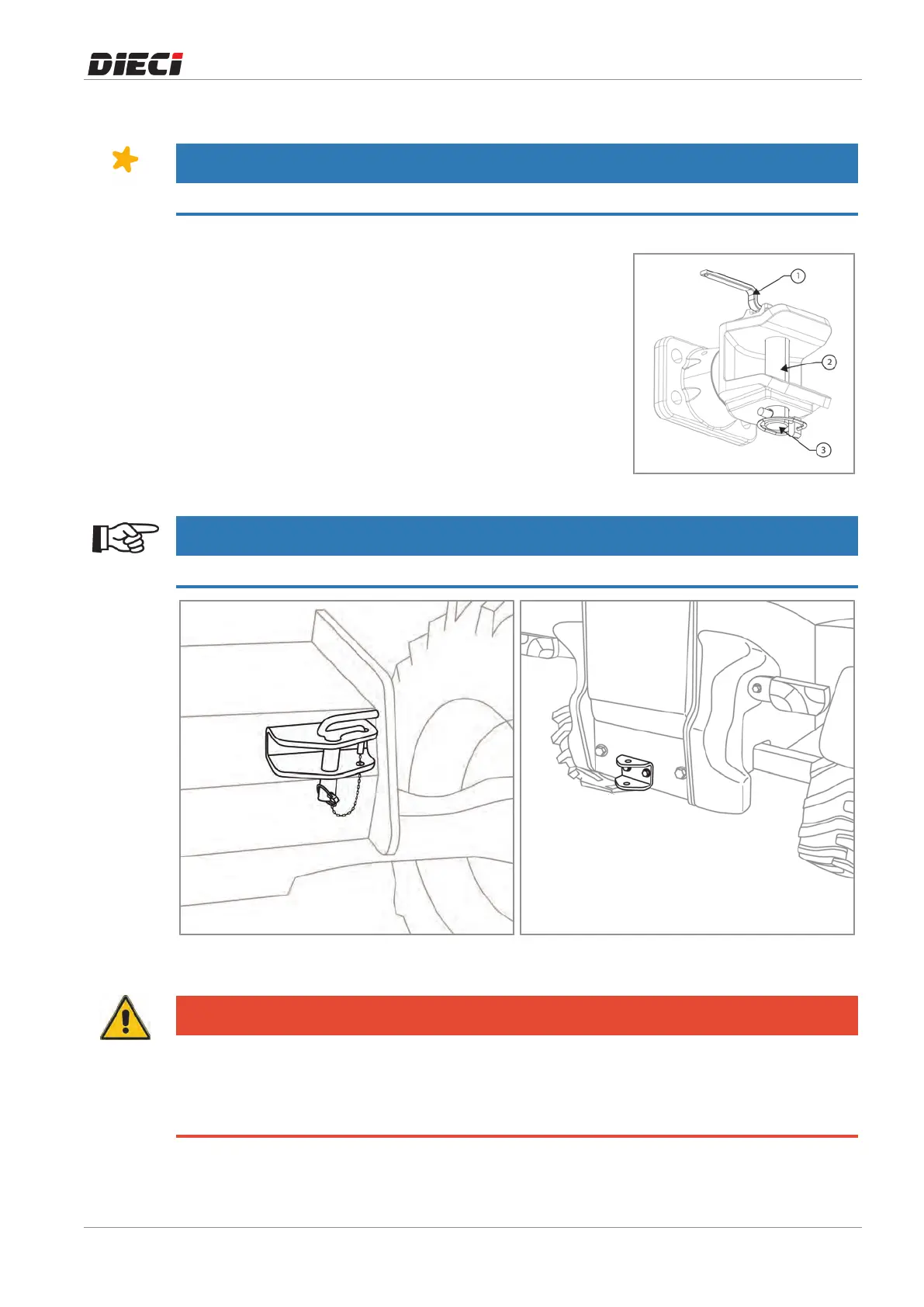 DIECI

1

2

3