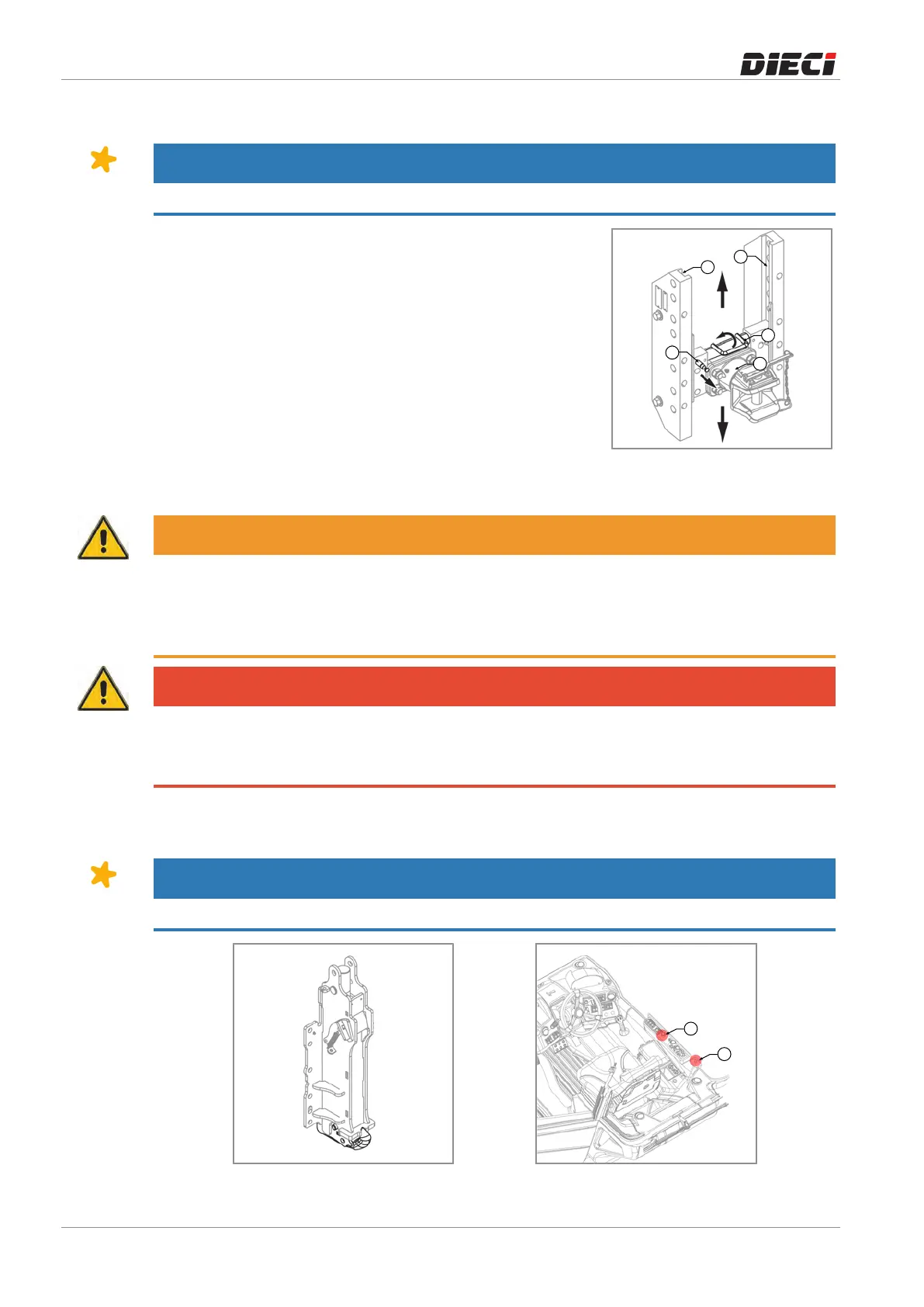 DIECI