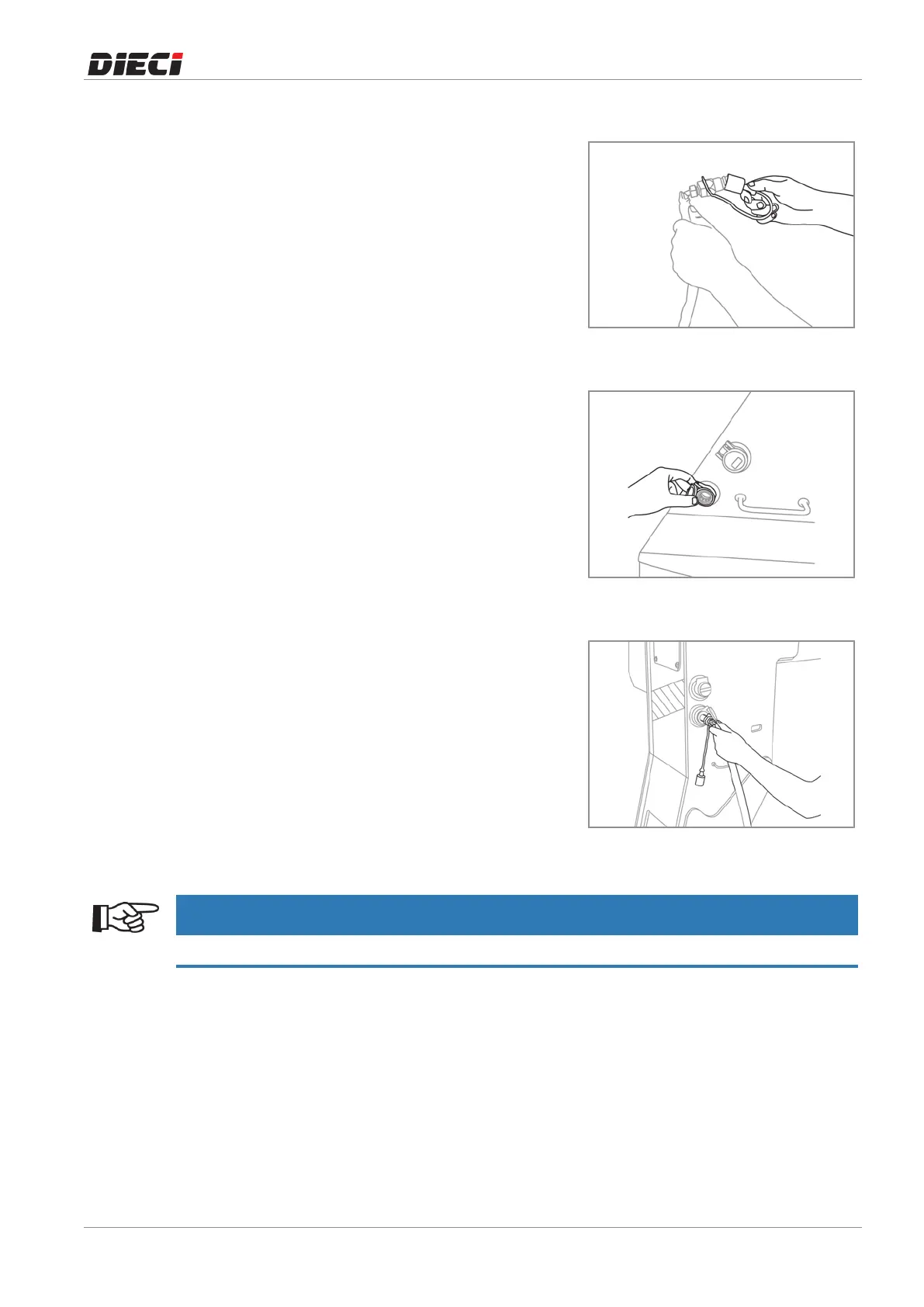 DIECI