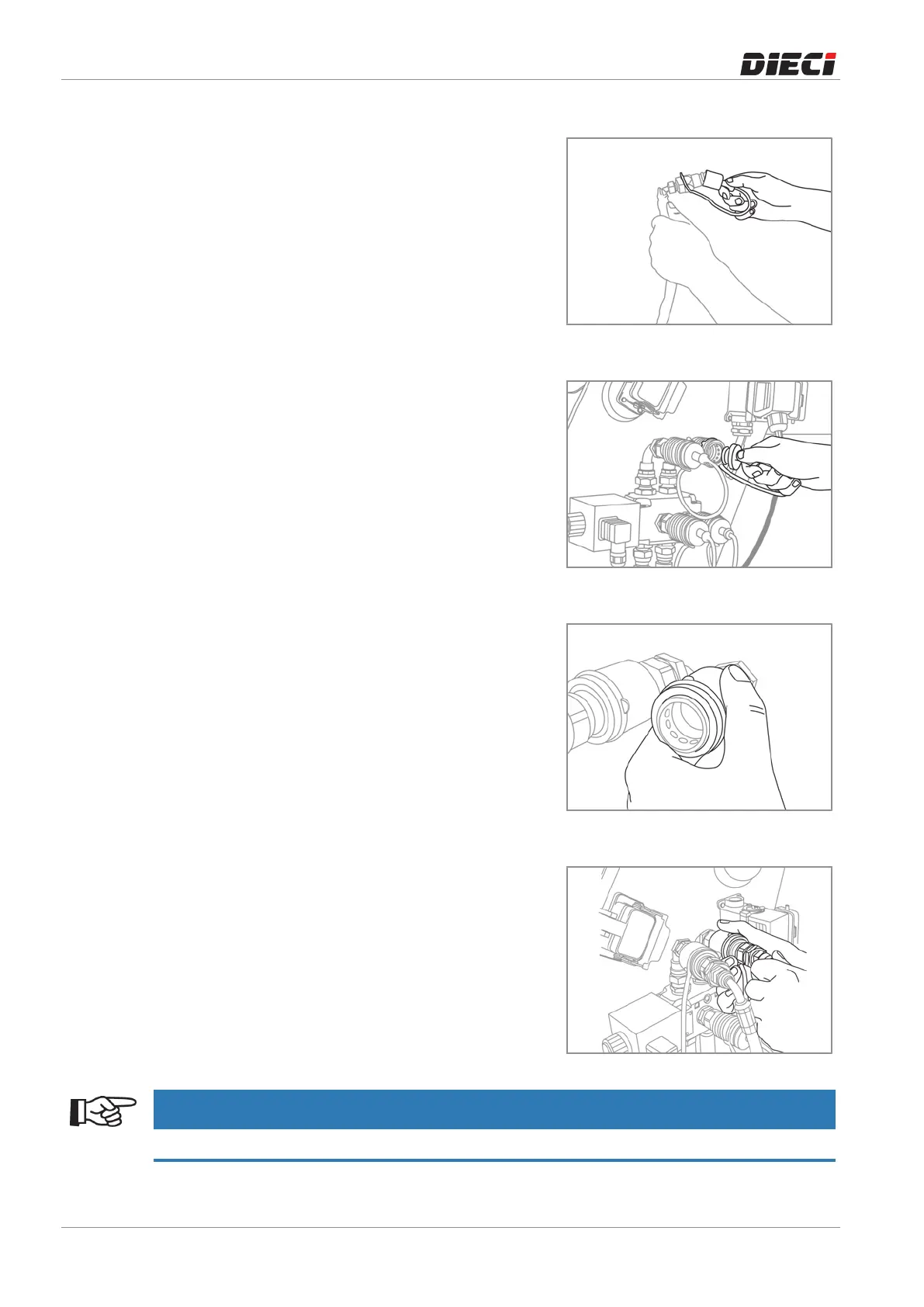 DIECI