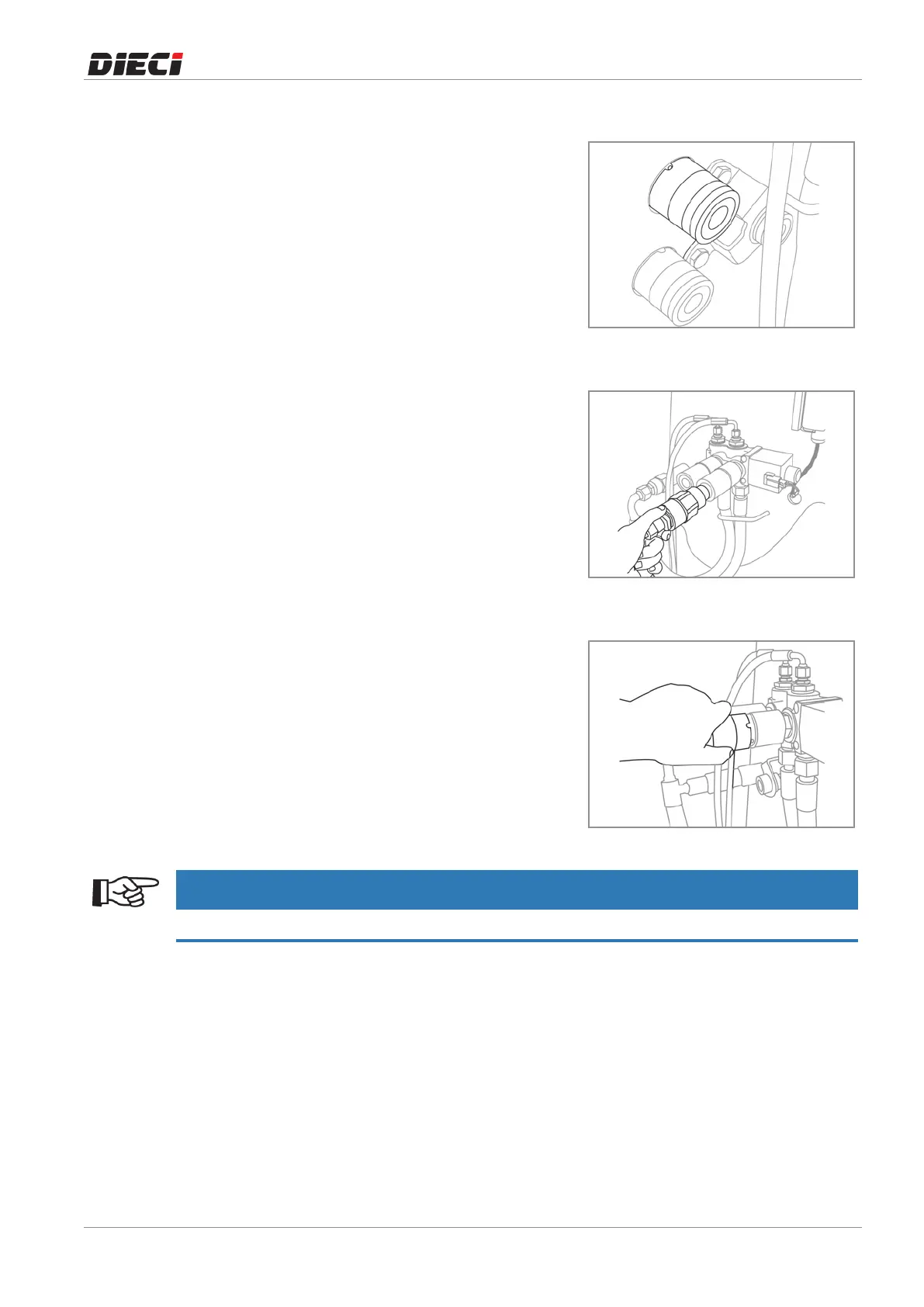 DIECI