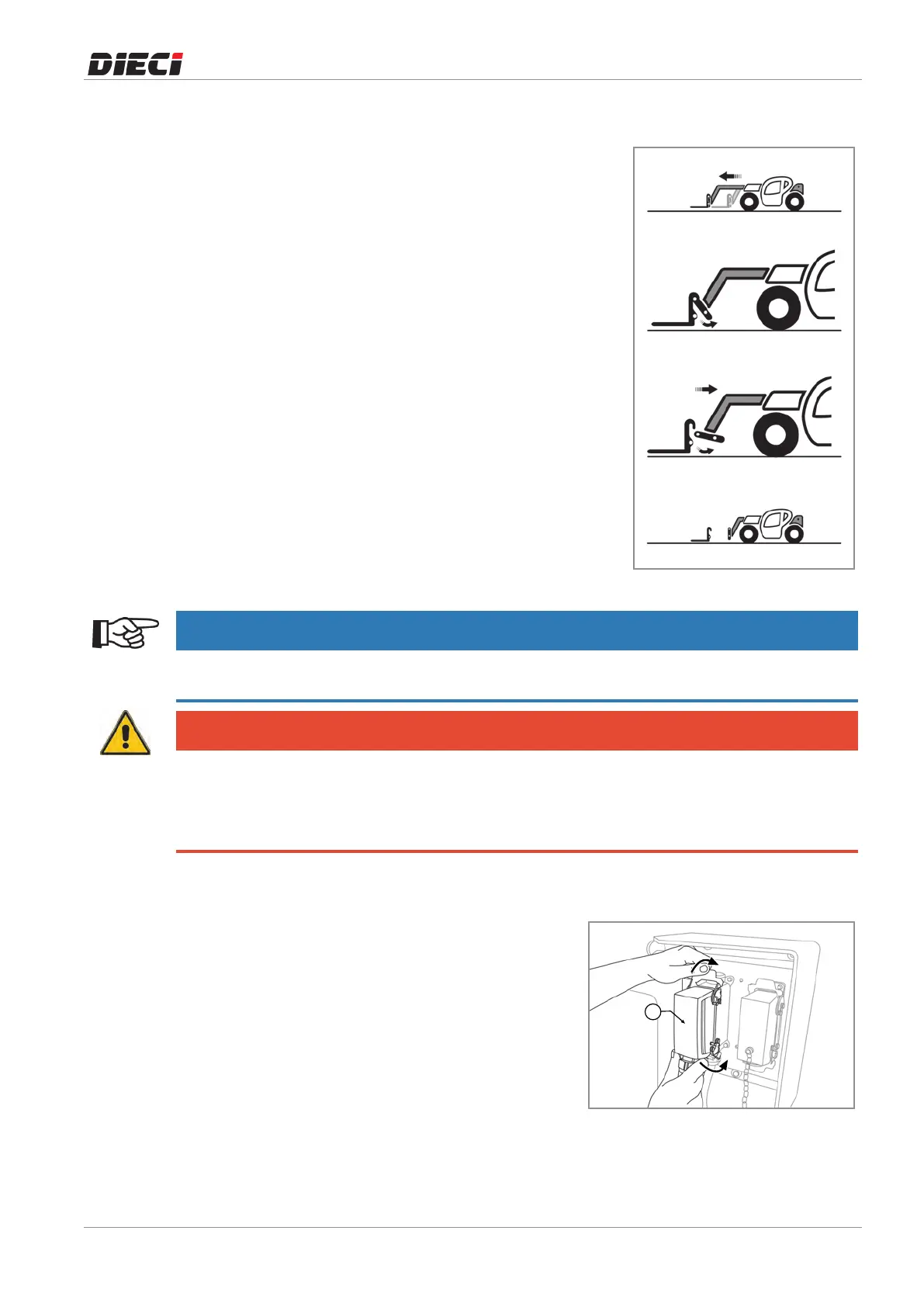 DIECI