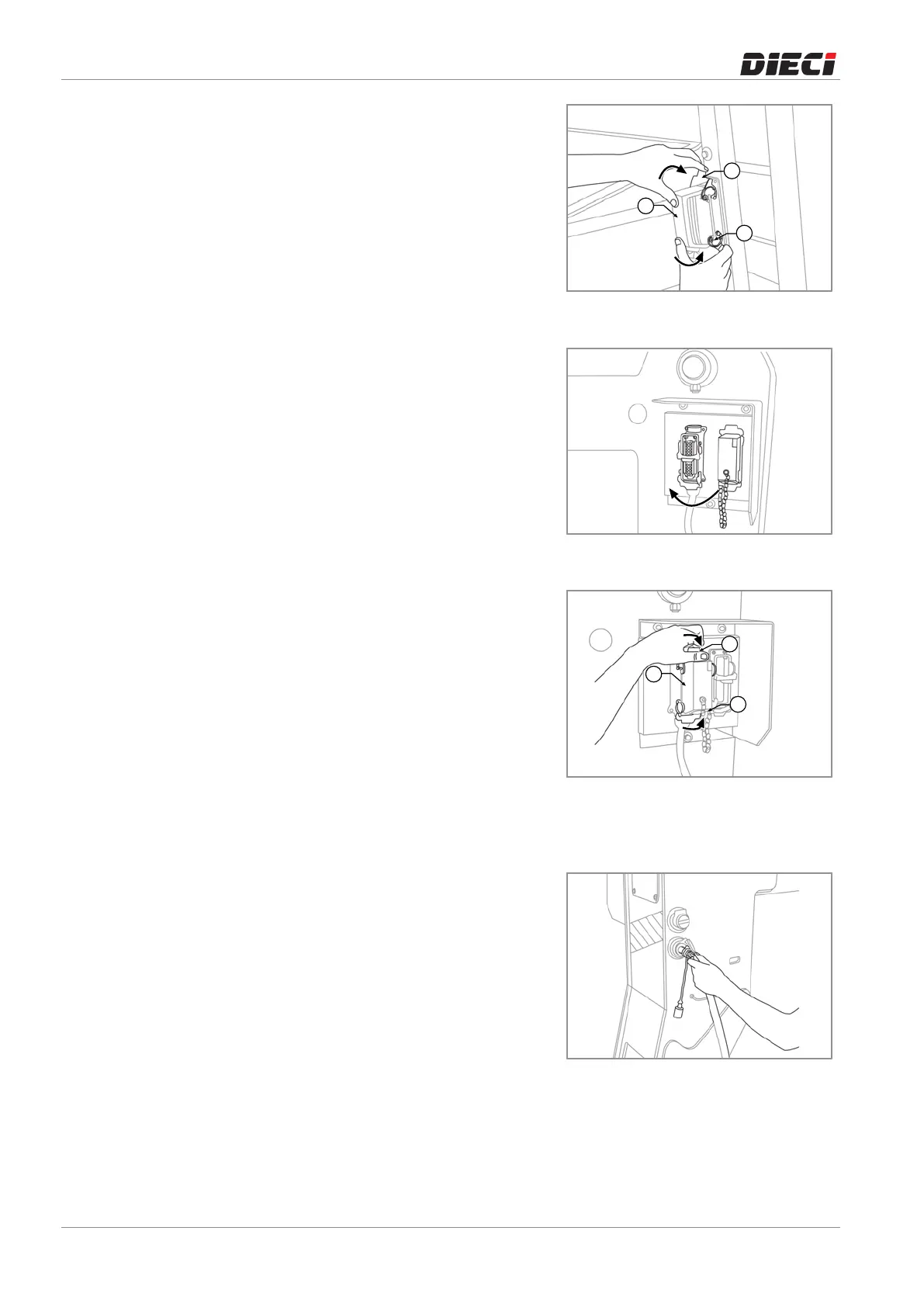 DIECI