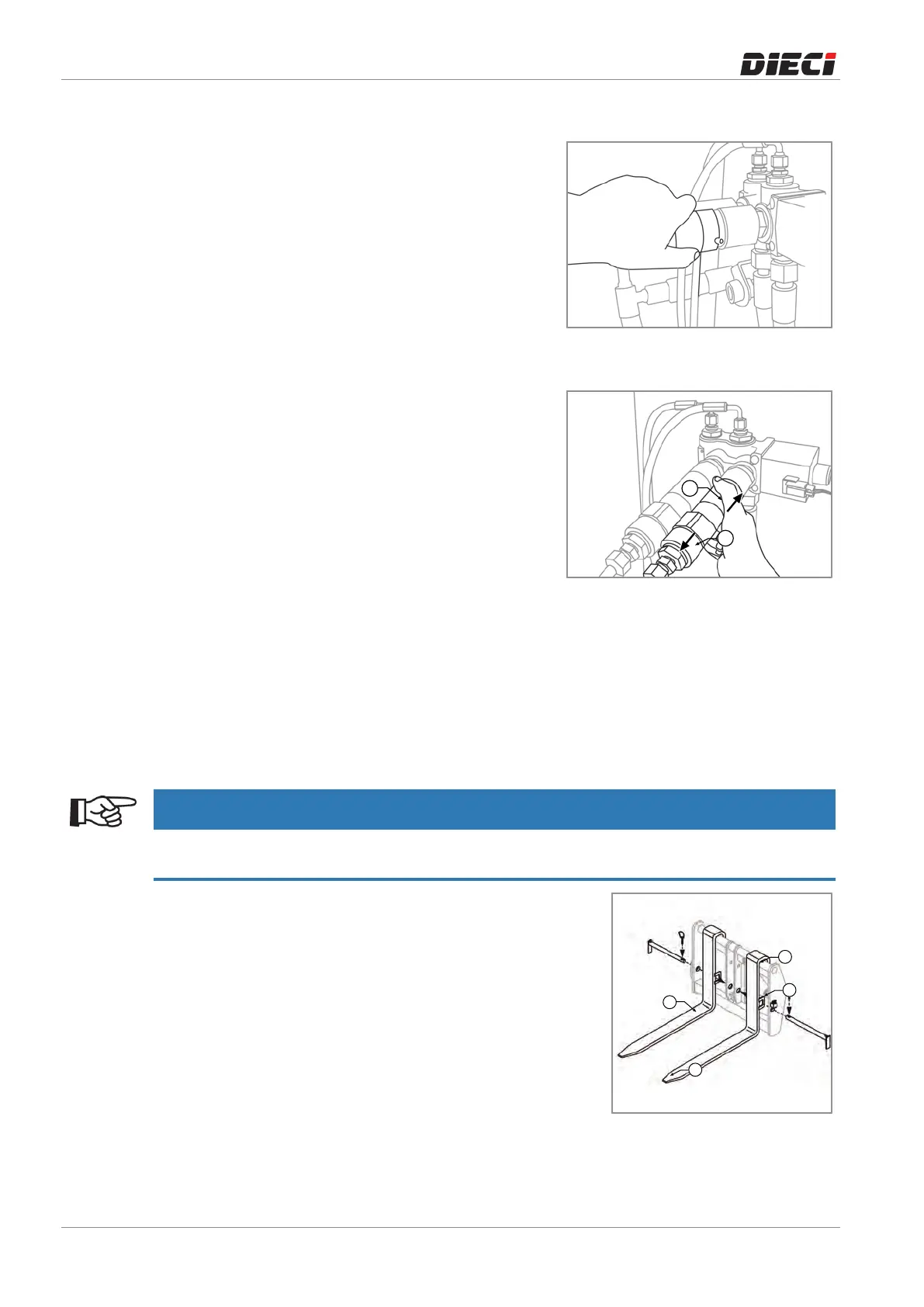 DIECI