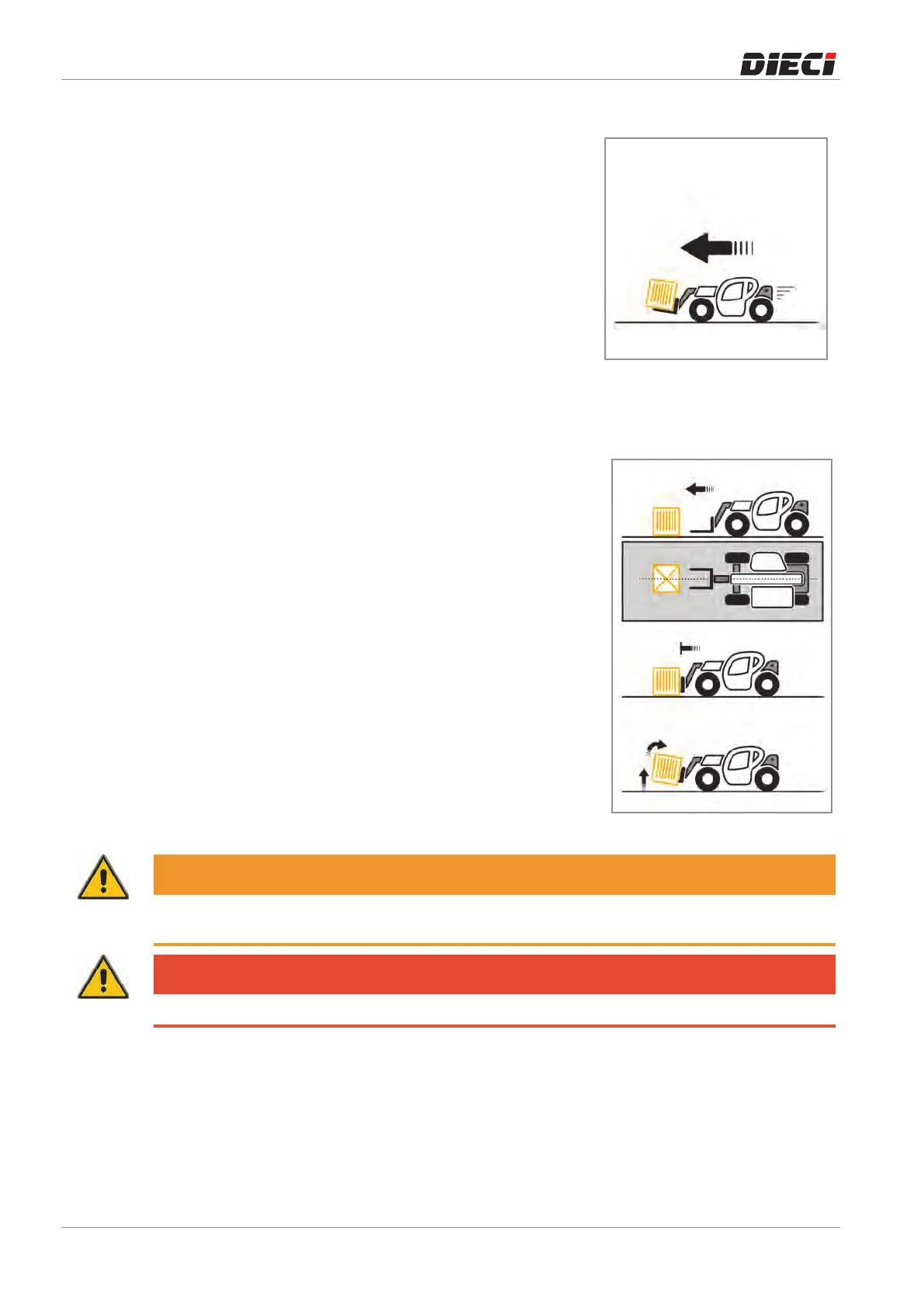 DIECI