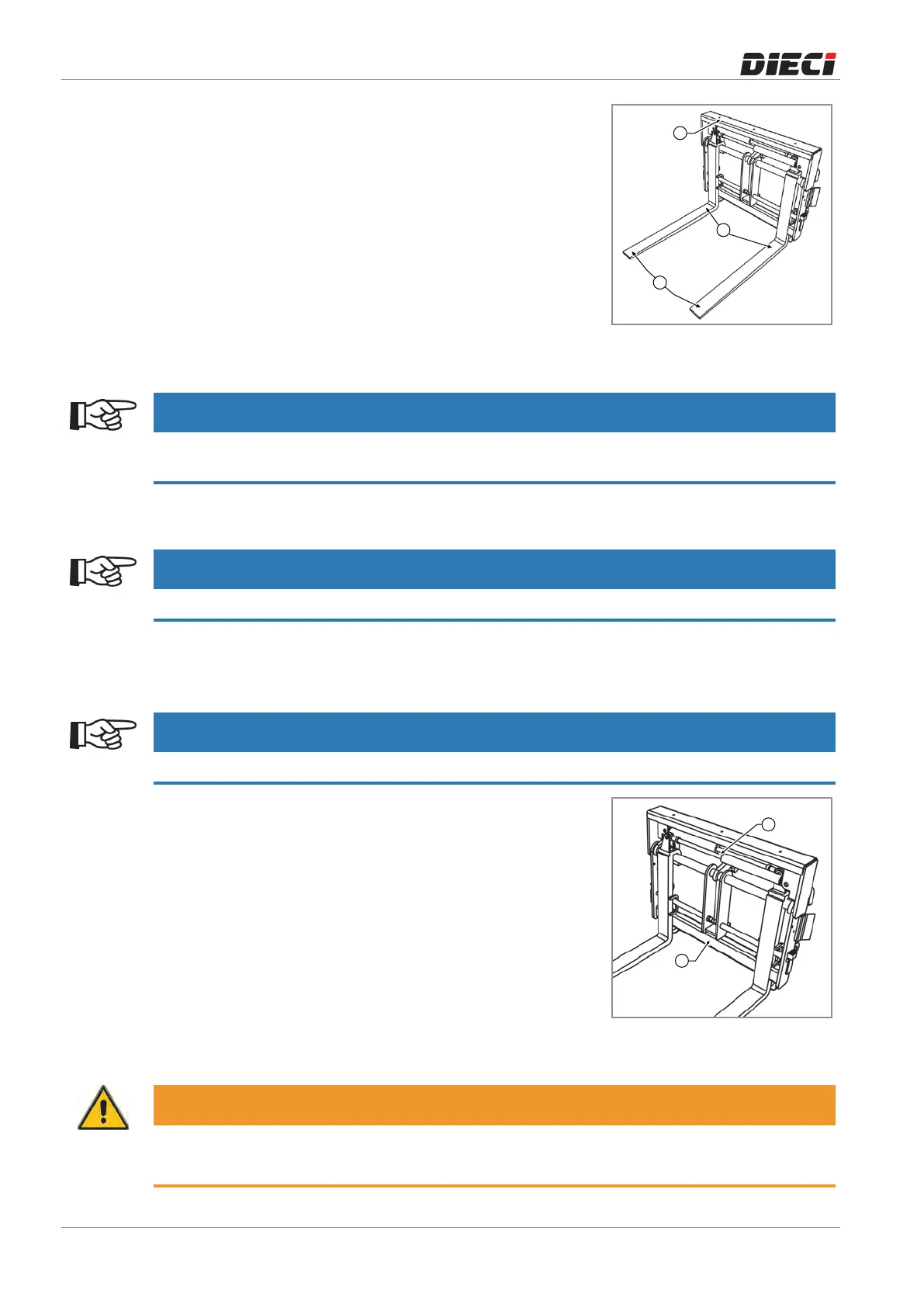 DIECI