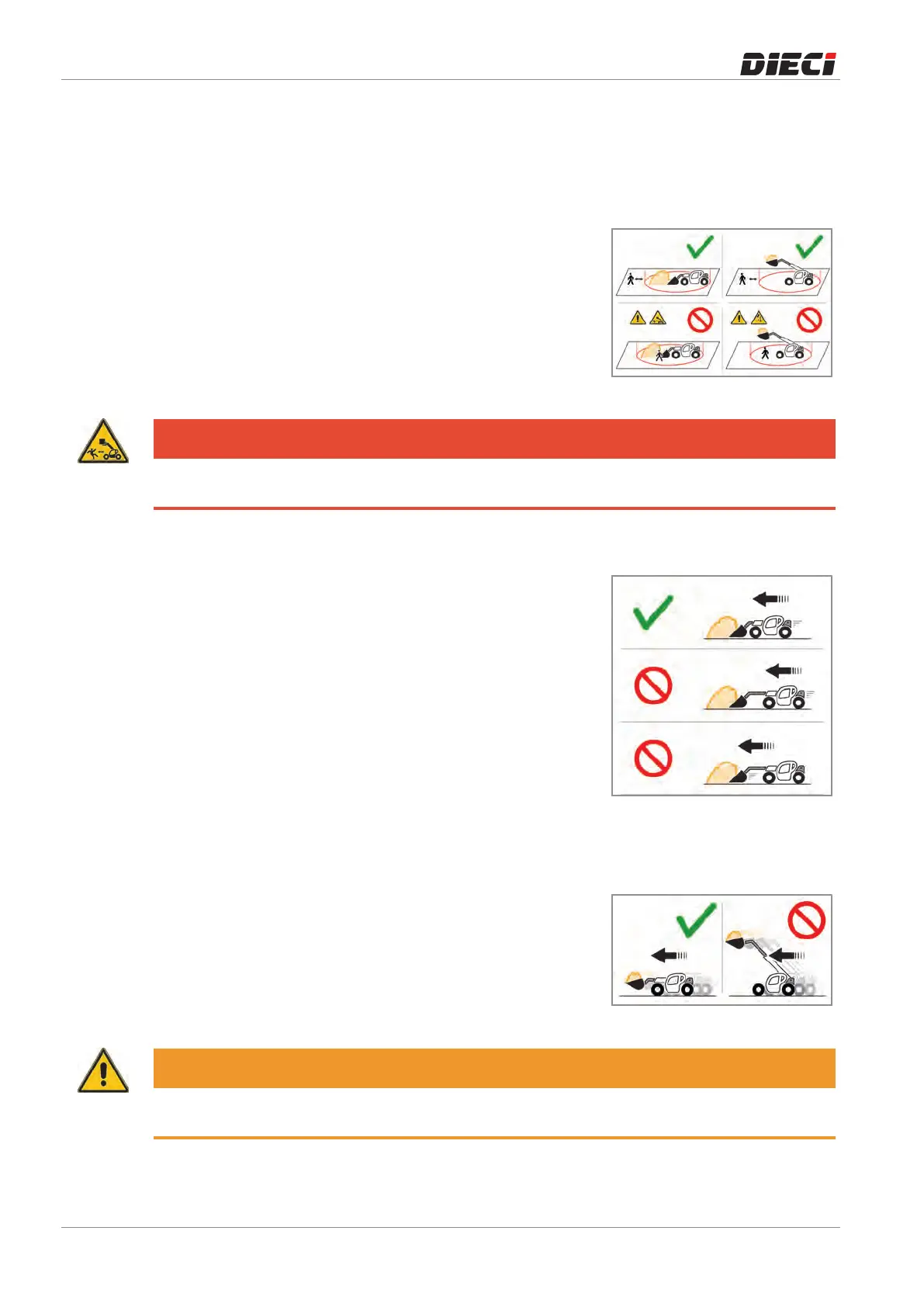 DIECI