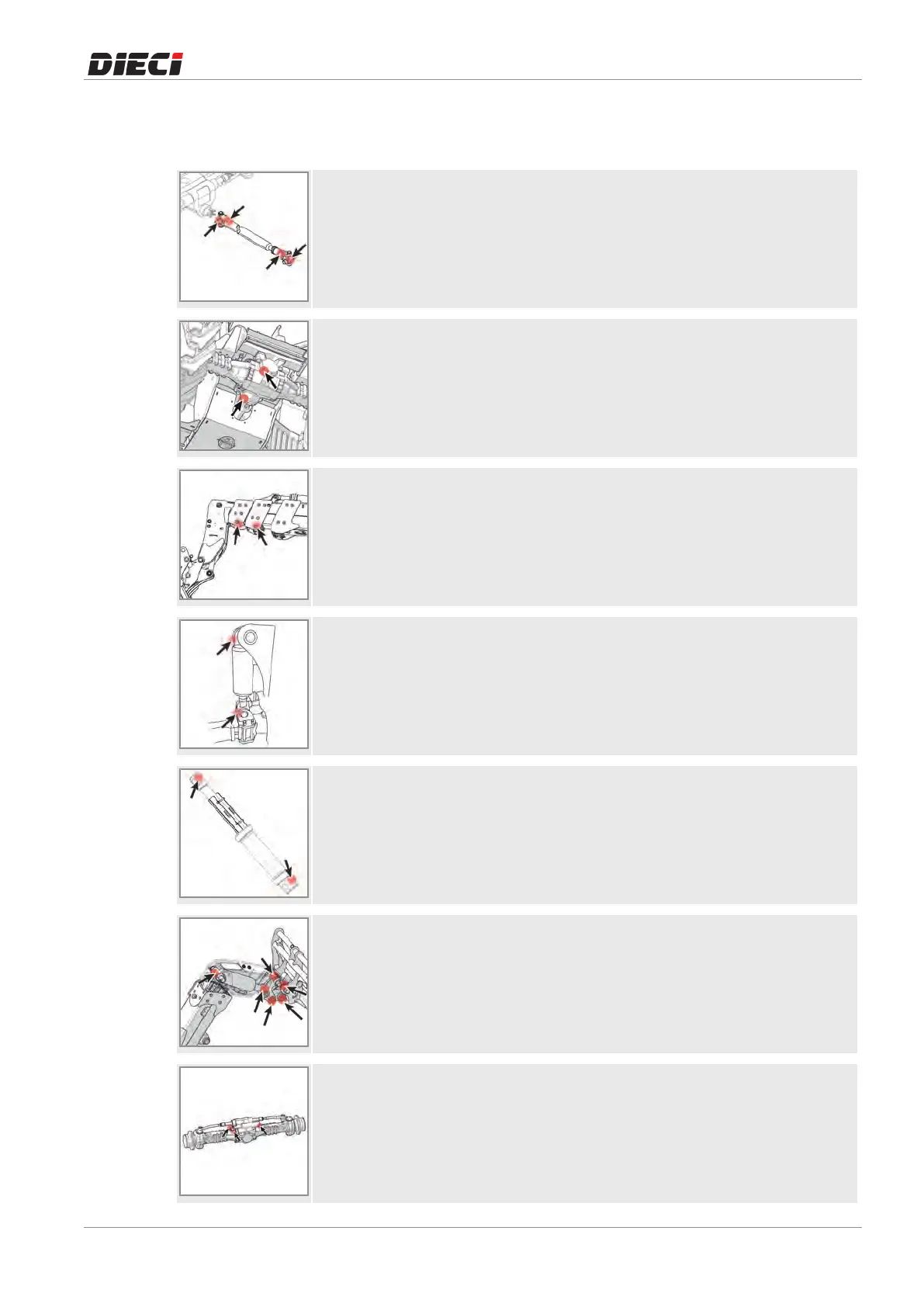 DIECI