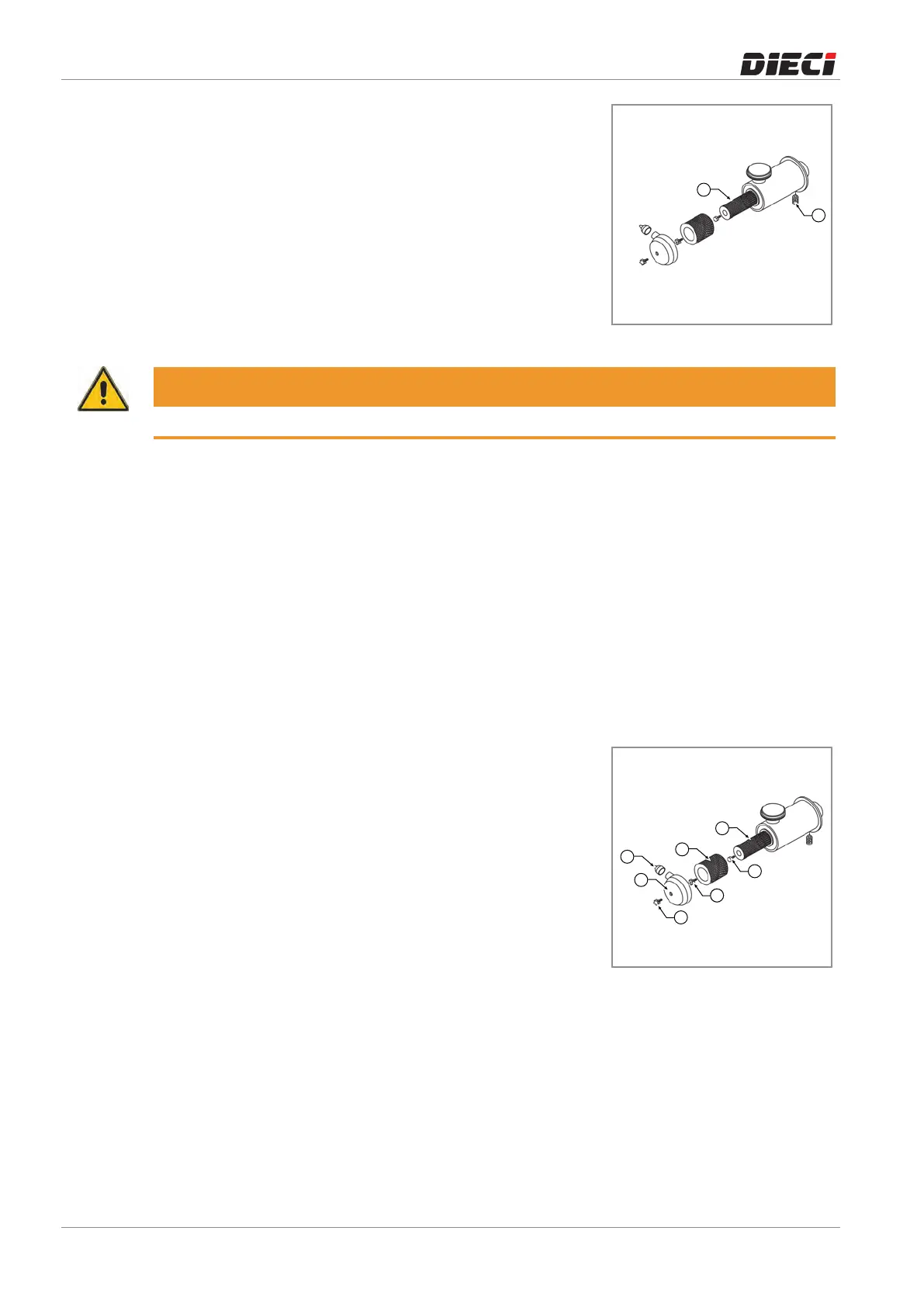 DIECI