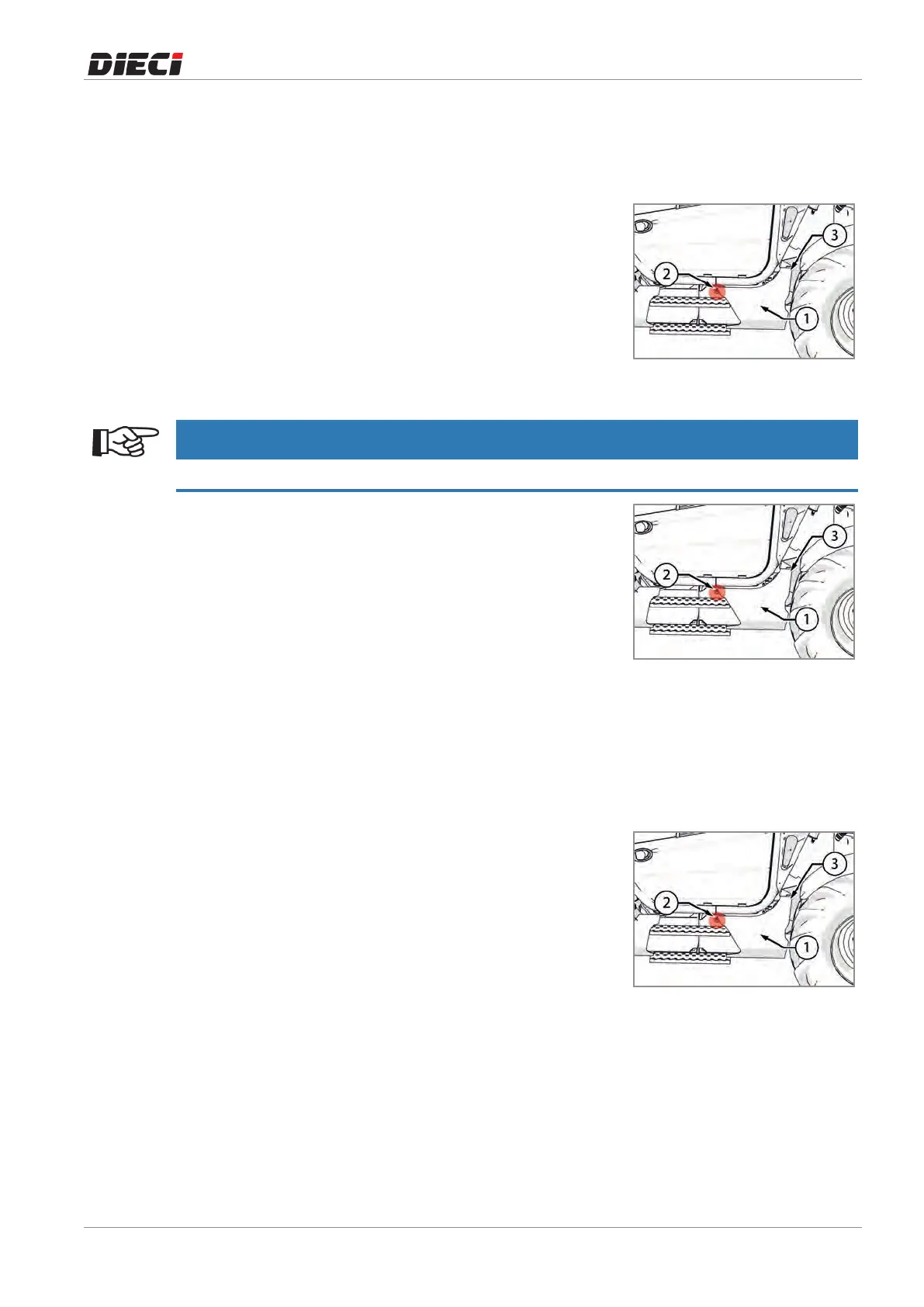 DIECI

3
2
1

3
2
1

3
2
1