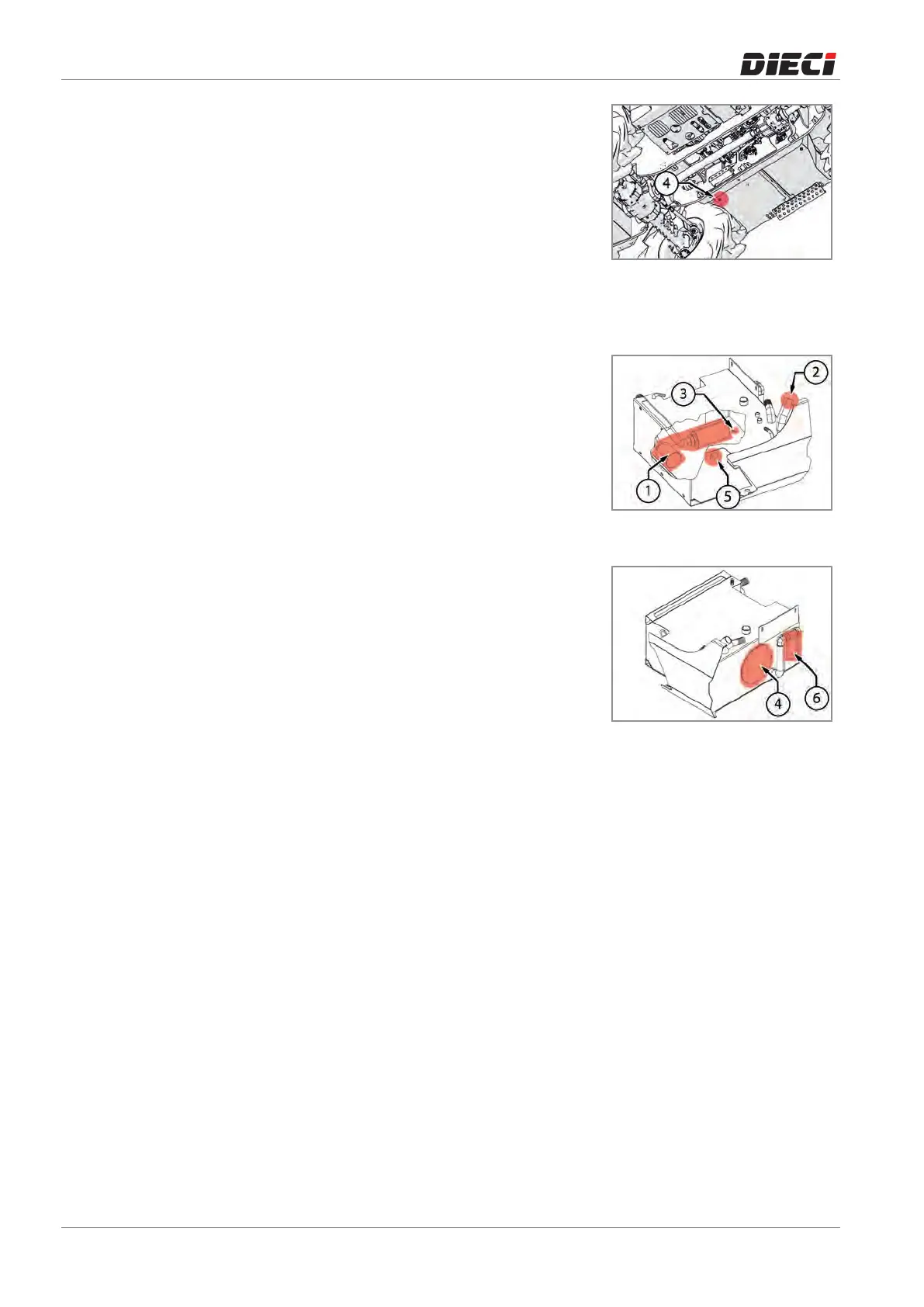 DIECI

4

3
2
1
5

4
6