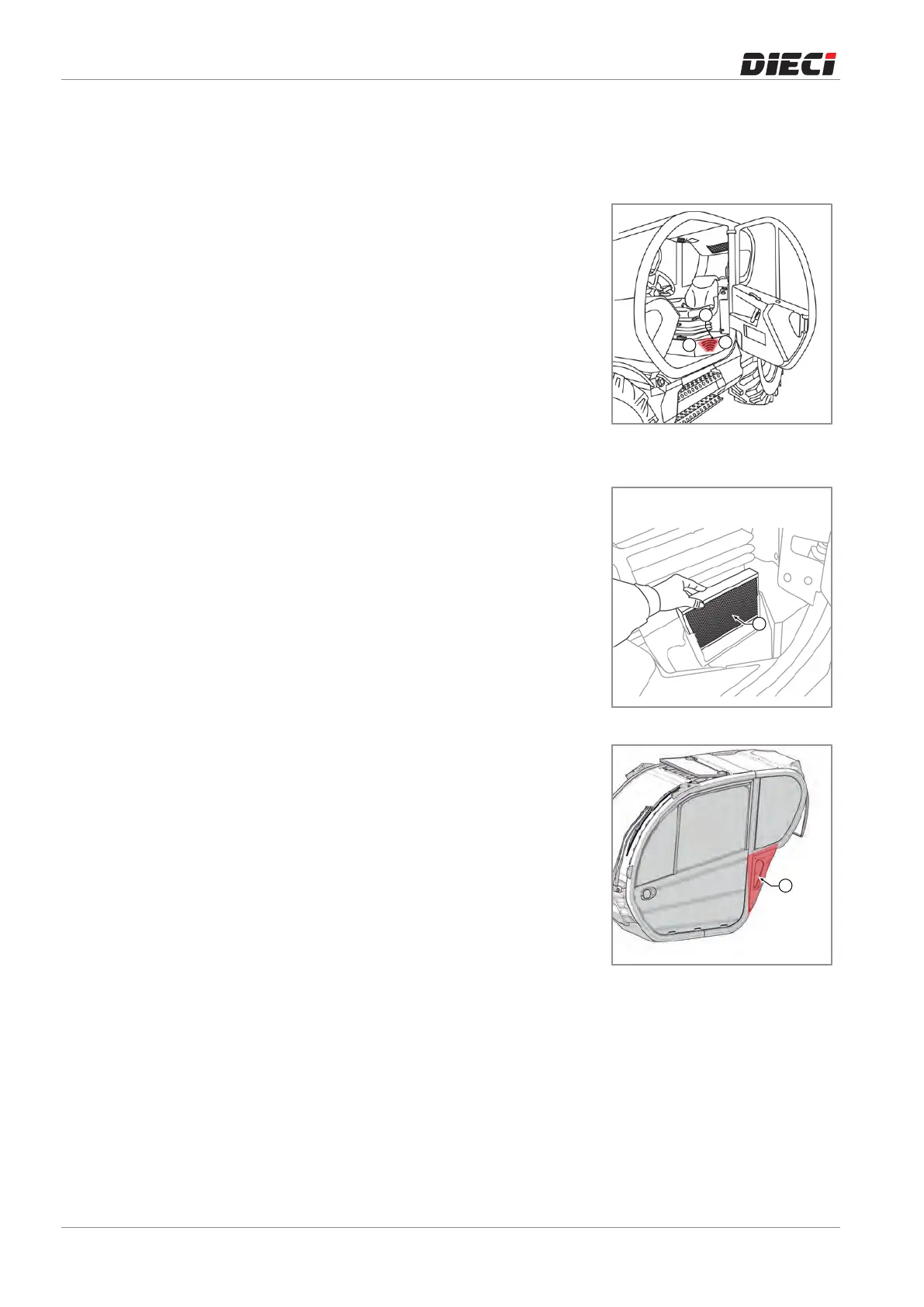 DIECI