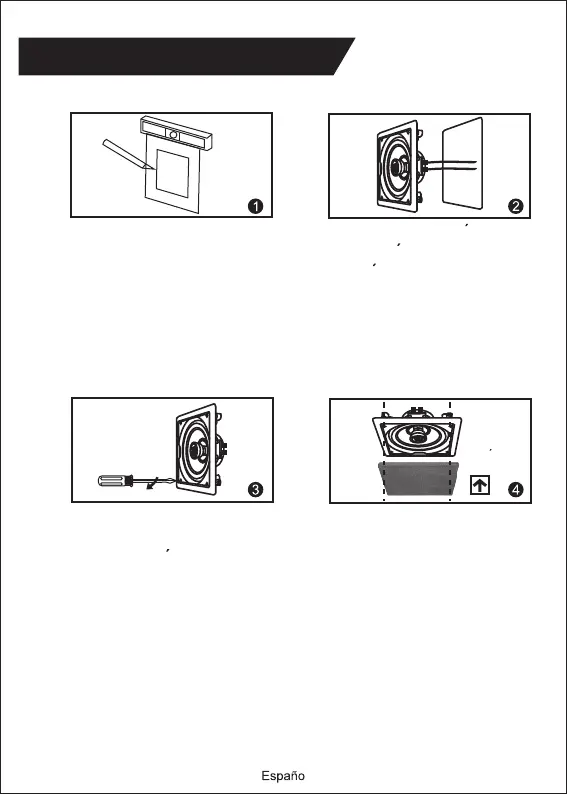 1

2

3

4

Españo