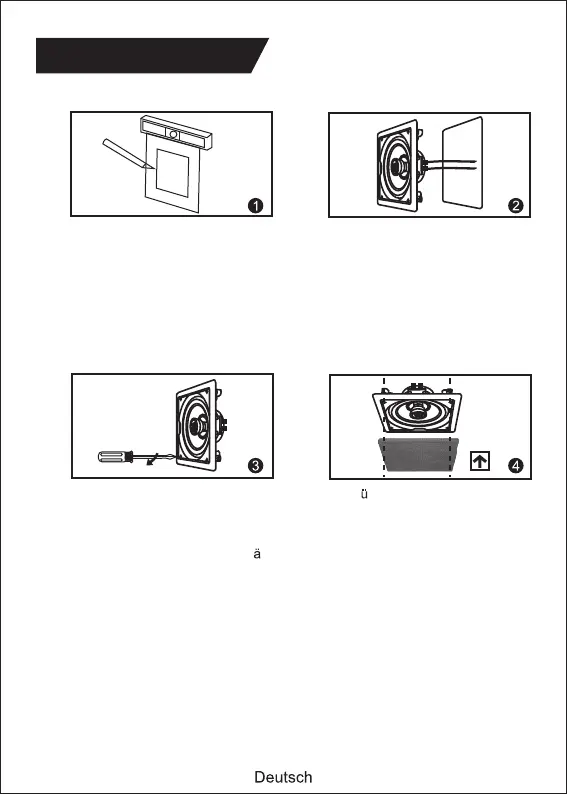 1

2

3

4

ü

ä

Deutsch