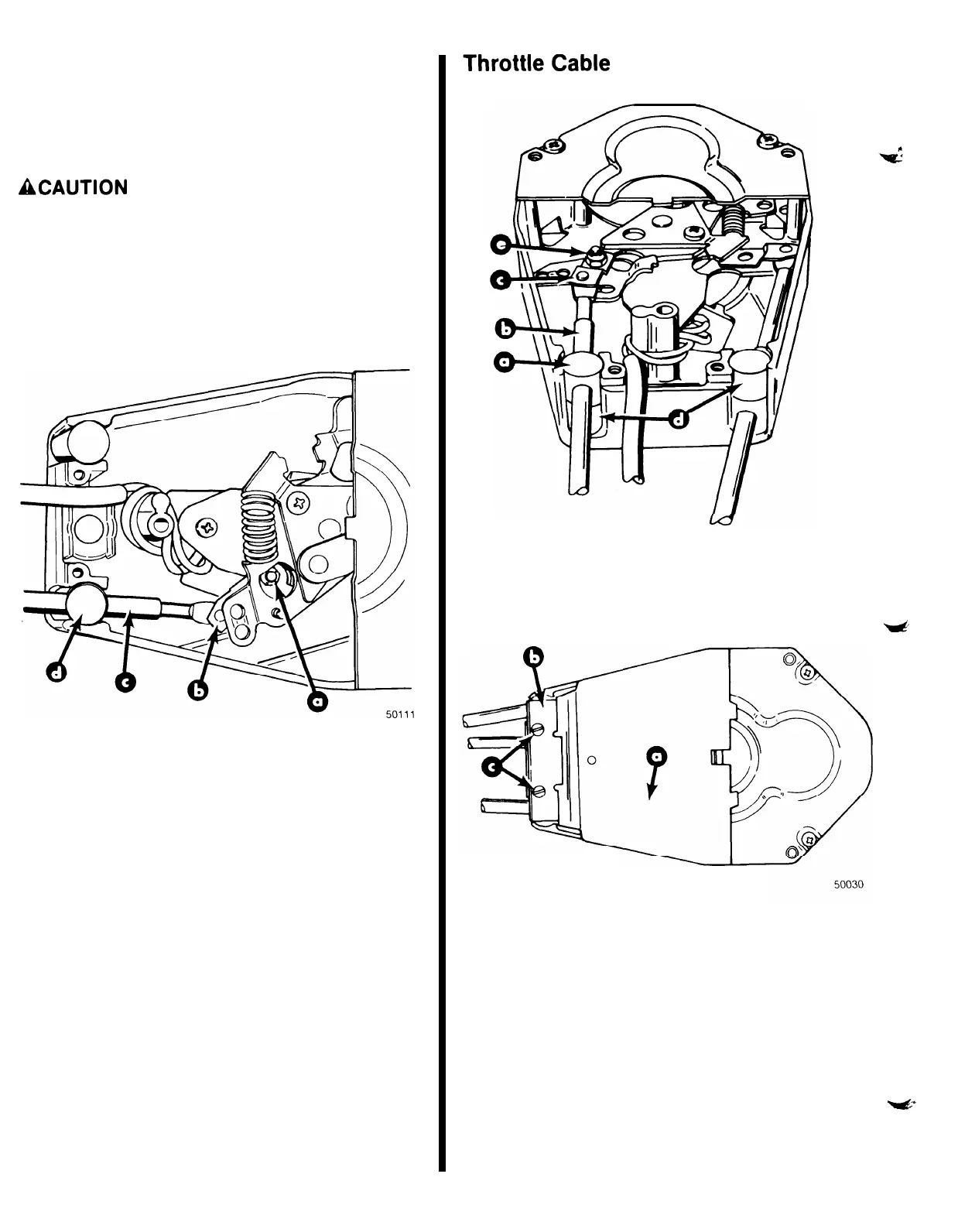 CAUTION

d

c

b

a

50111

Throttle Cable

e

c

b

a

d

b

c

a

50030