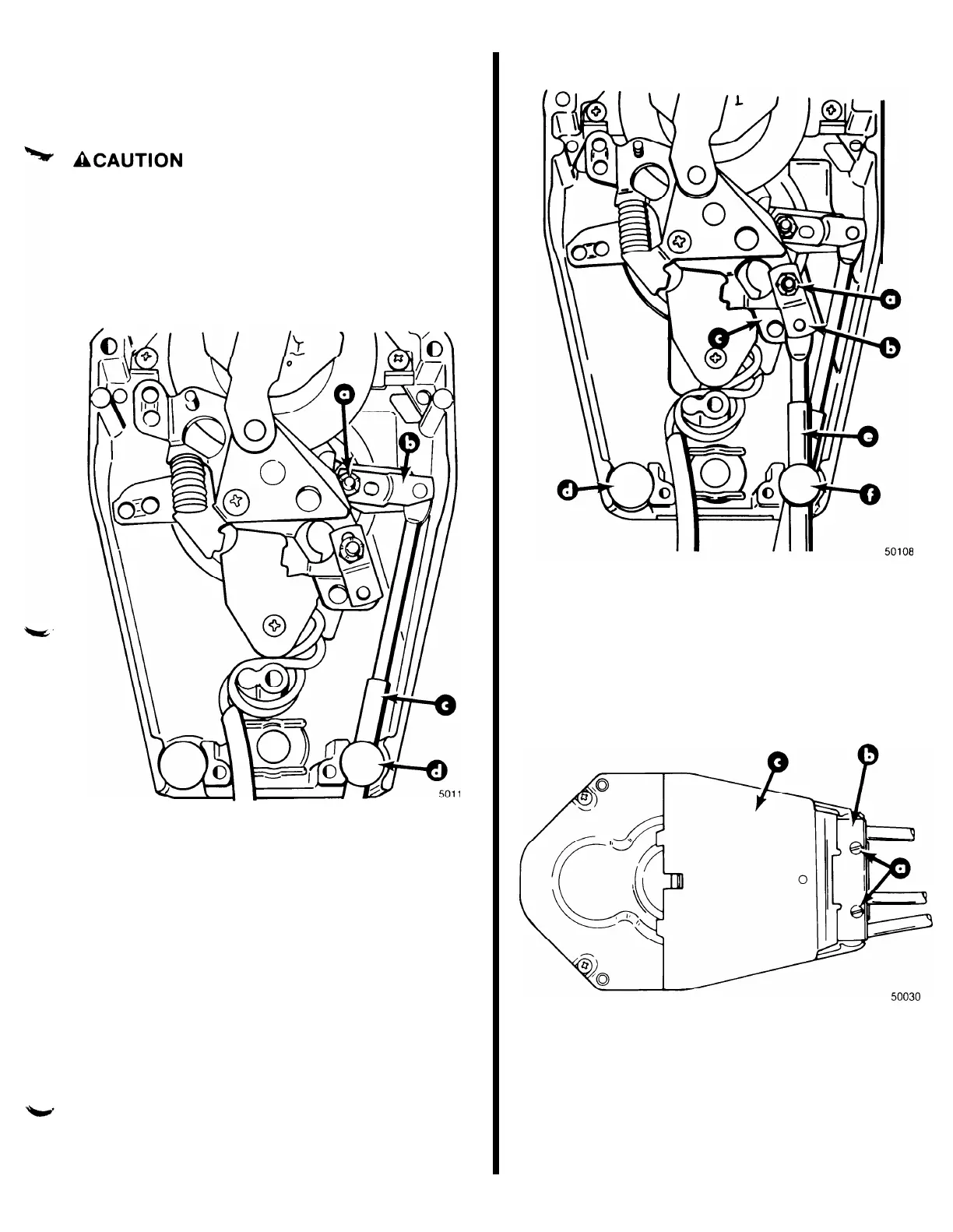 CAUTION

a
b
c
d
5011

a
b
c
e
d
f
50108

c
b
a
50030