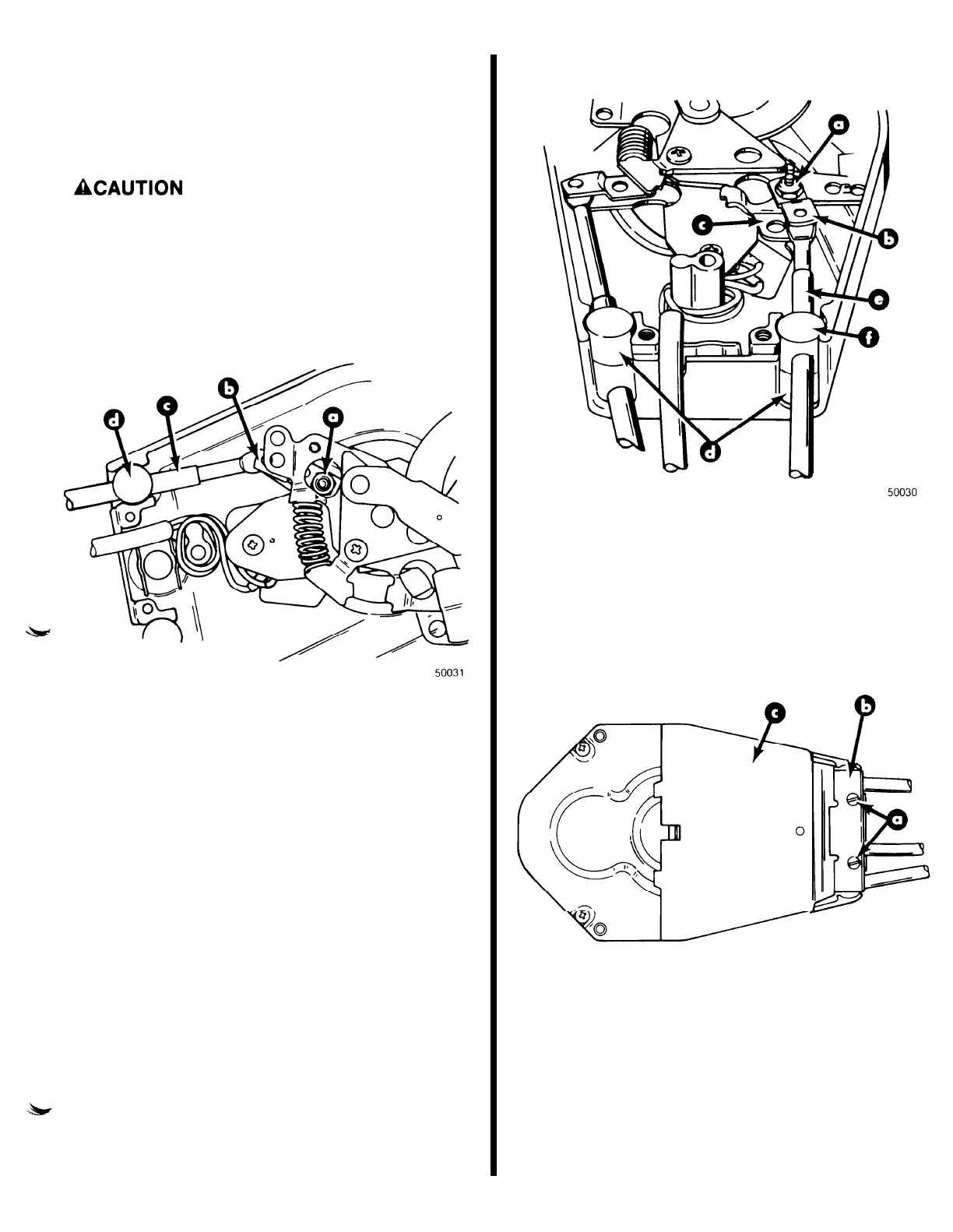 CAUTION

d c b a

50031

a

c

b

e

f

d

50030

c b

a