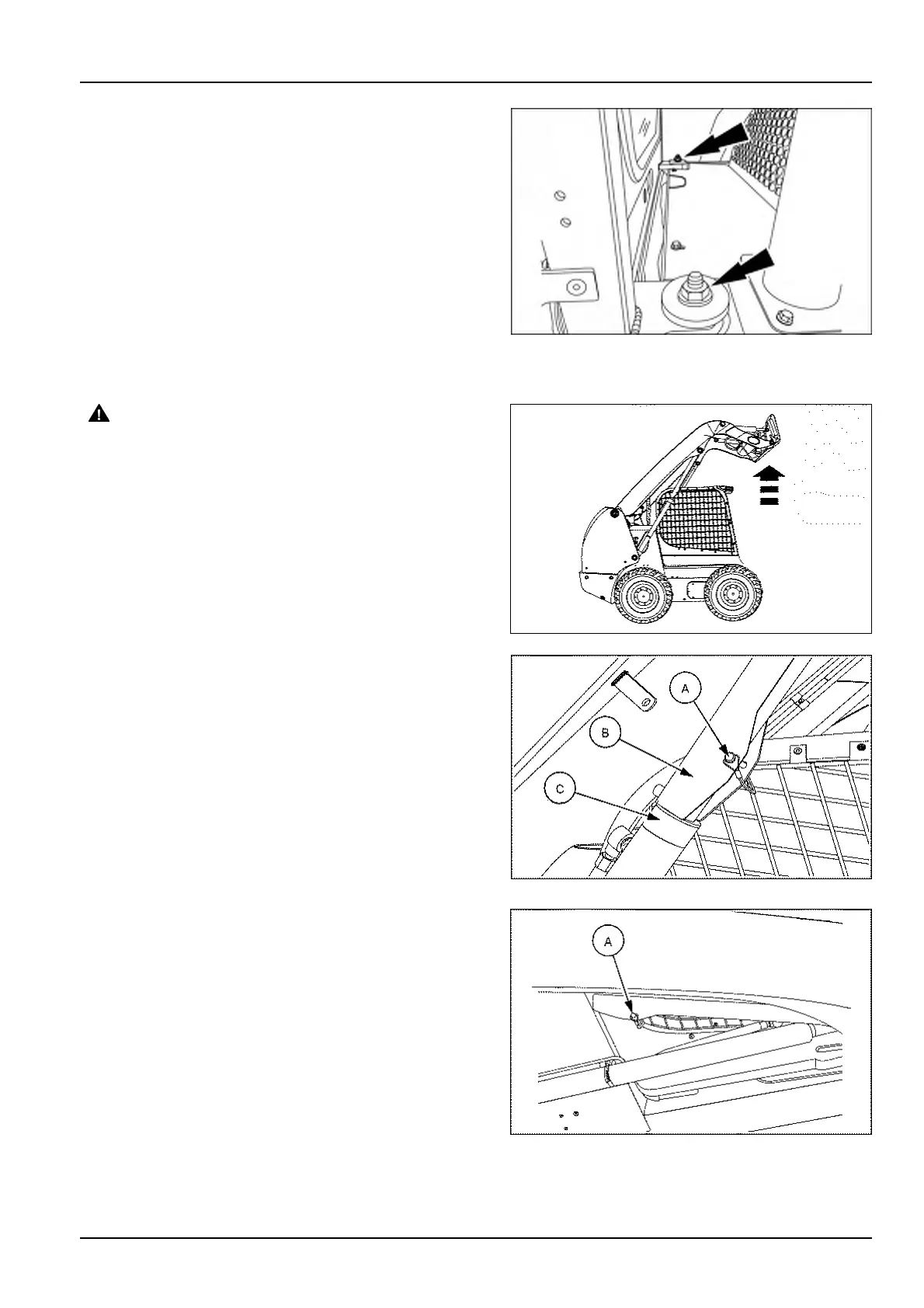 A

B

C

A