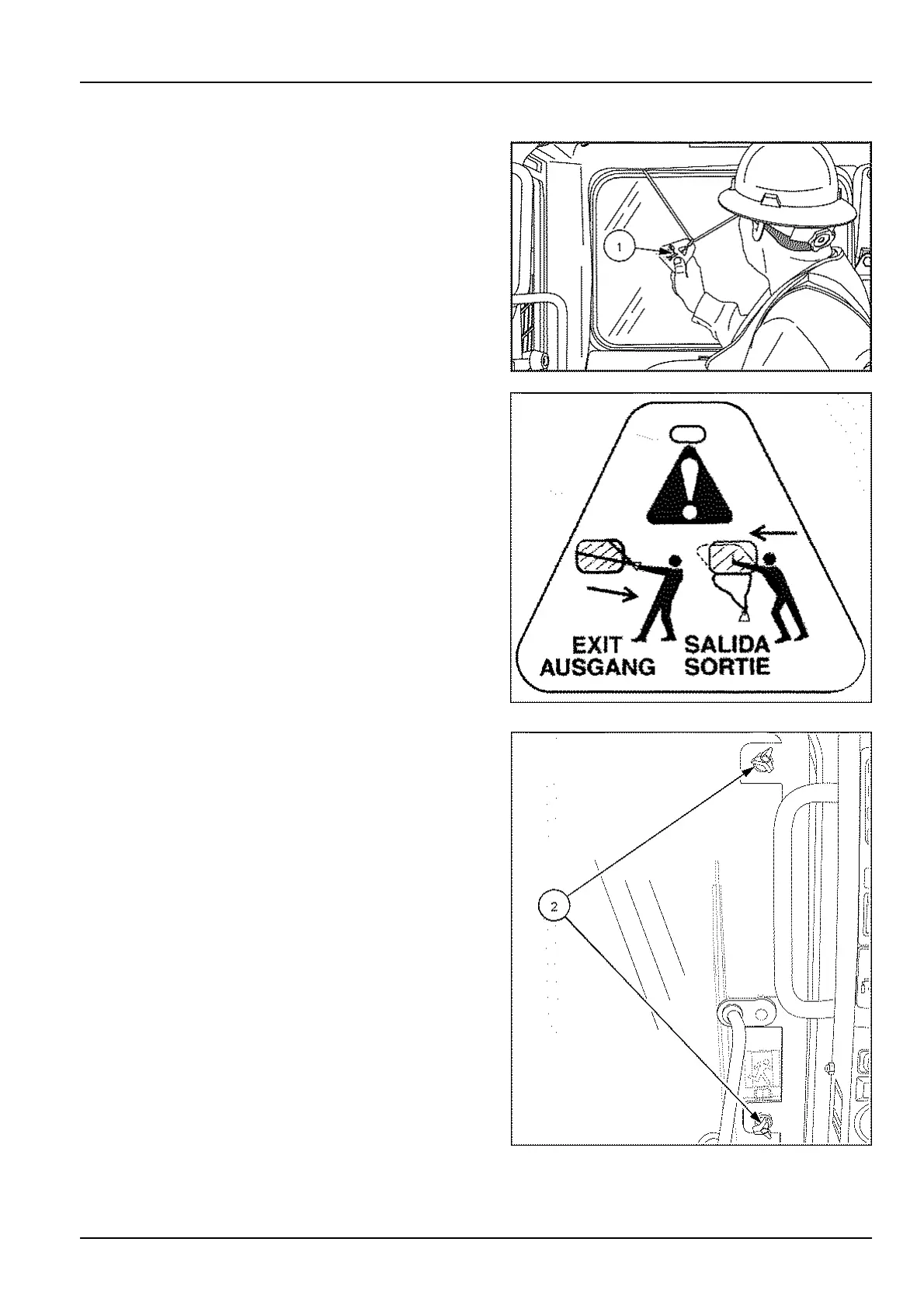 1

EXIT
AUSGANG
SALIDA
SORTIE

2