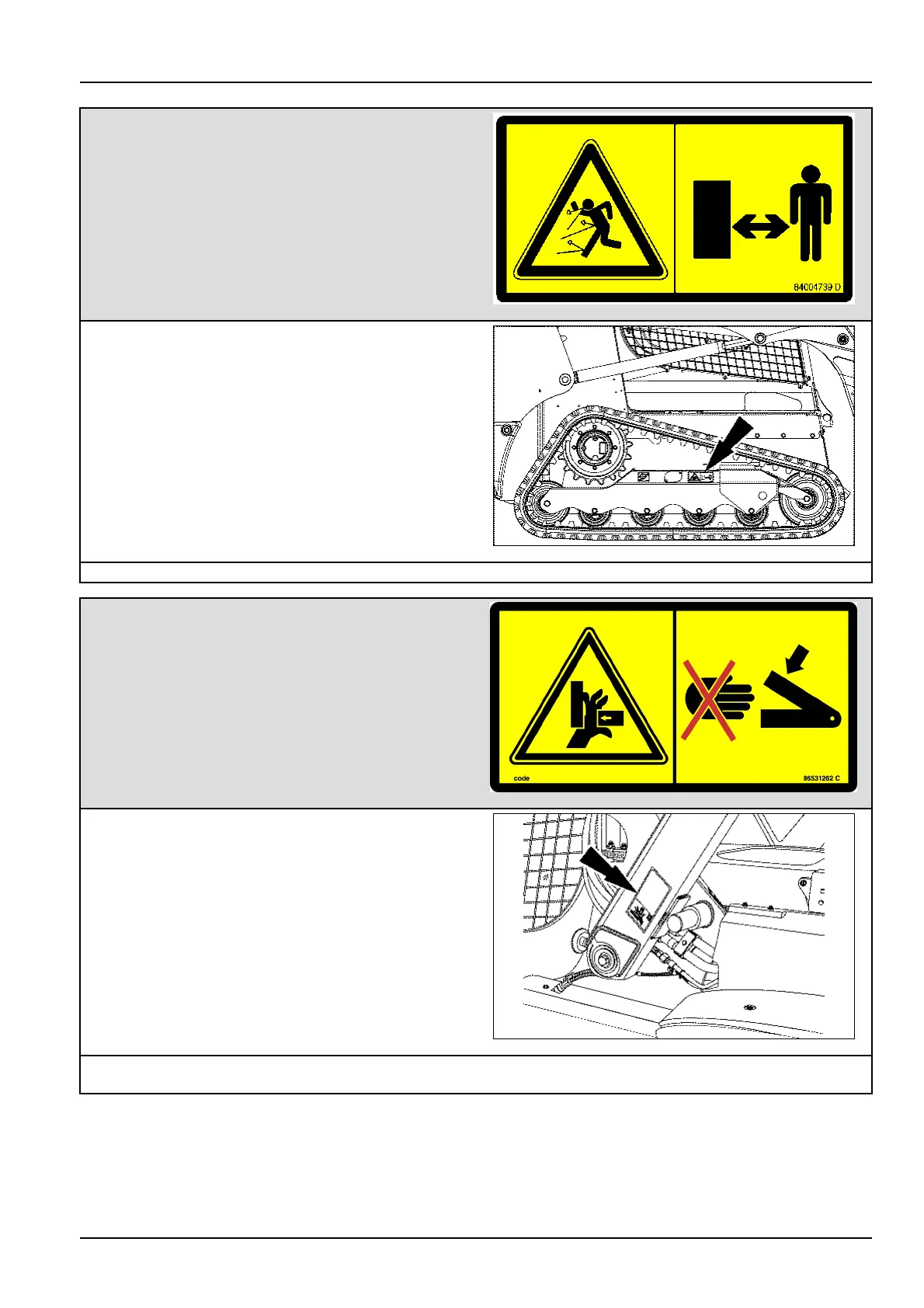 84004739 D

code

86531262 C