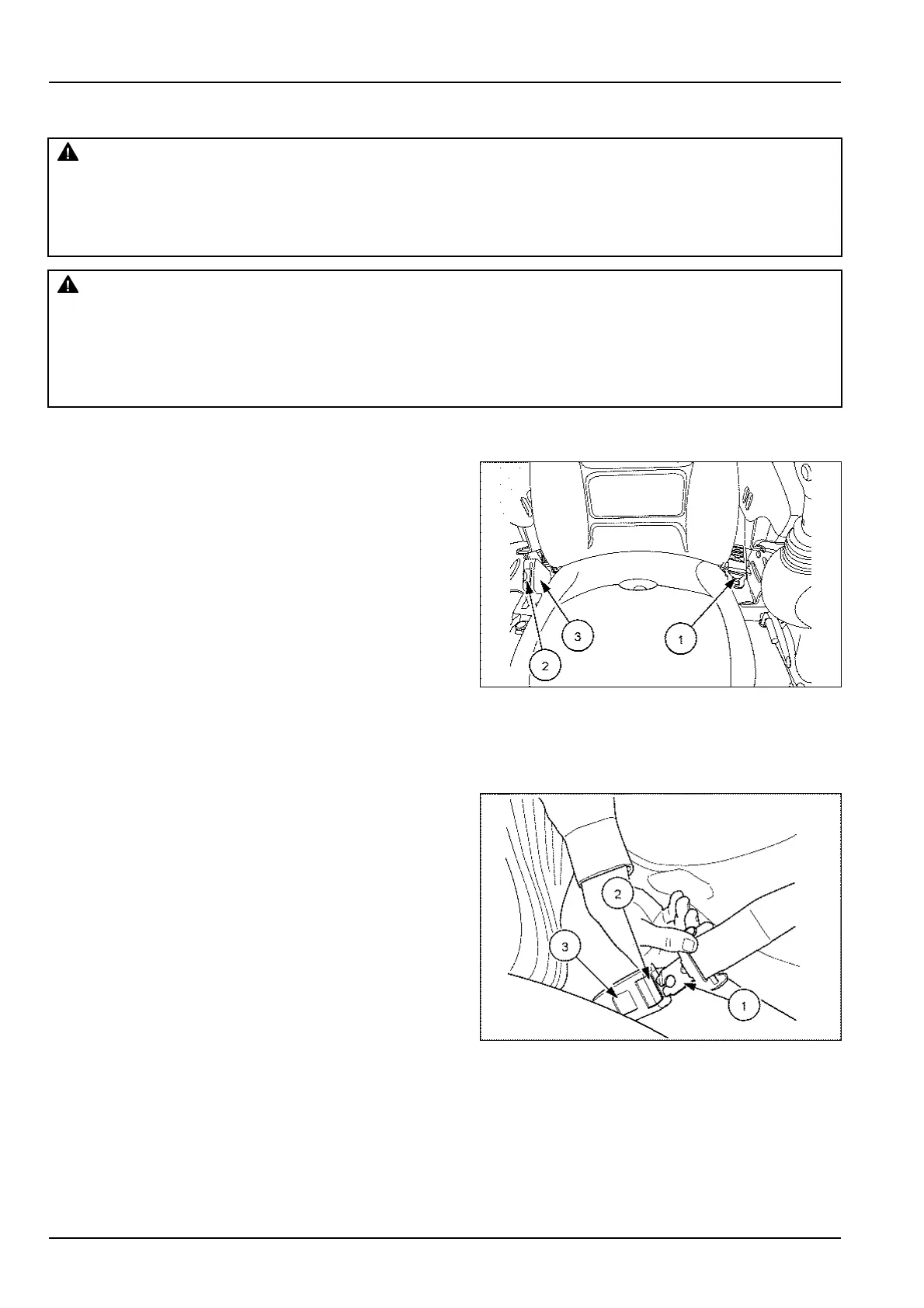 3

2

1

2

3

1