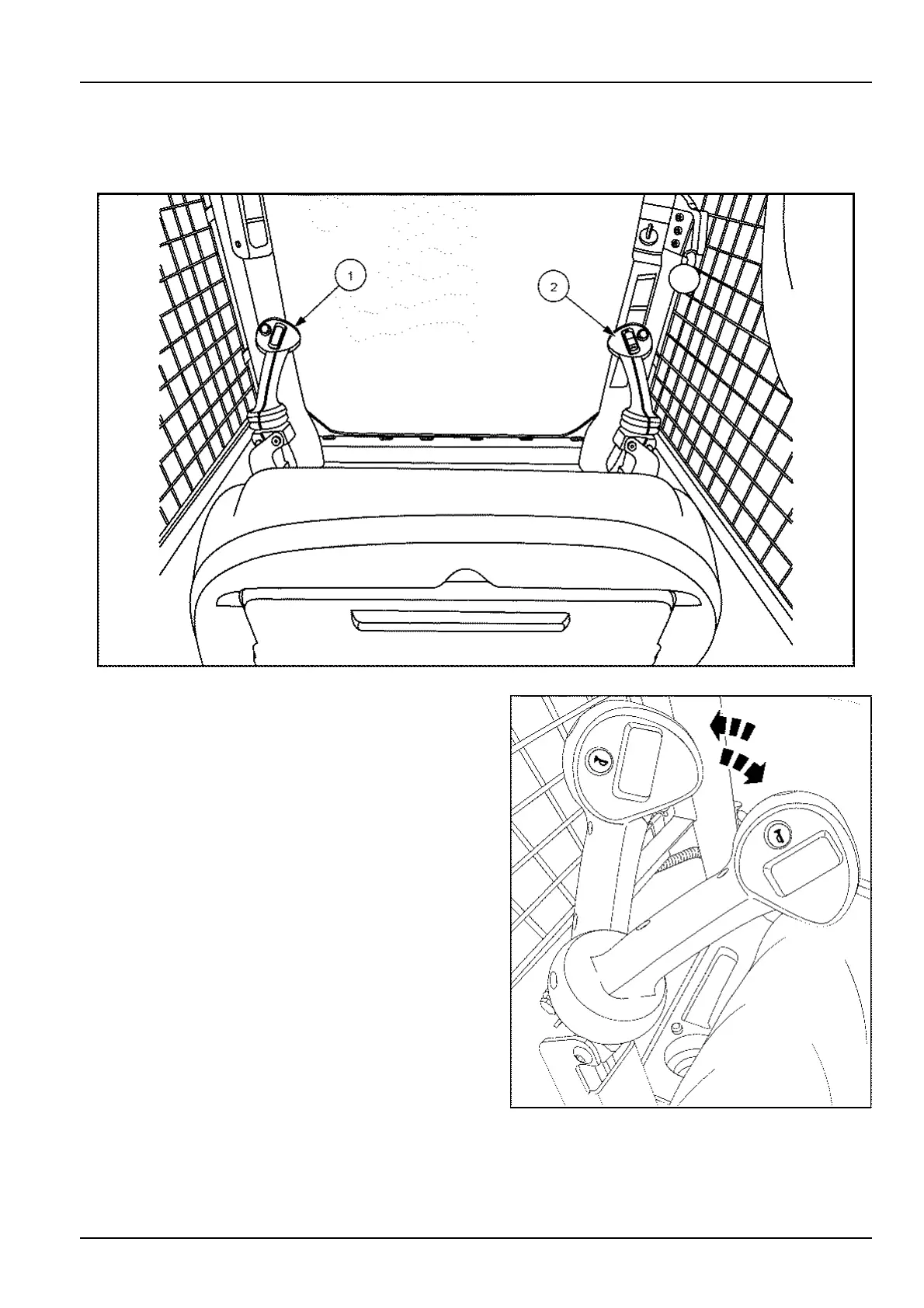 1

2