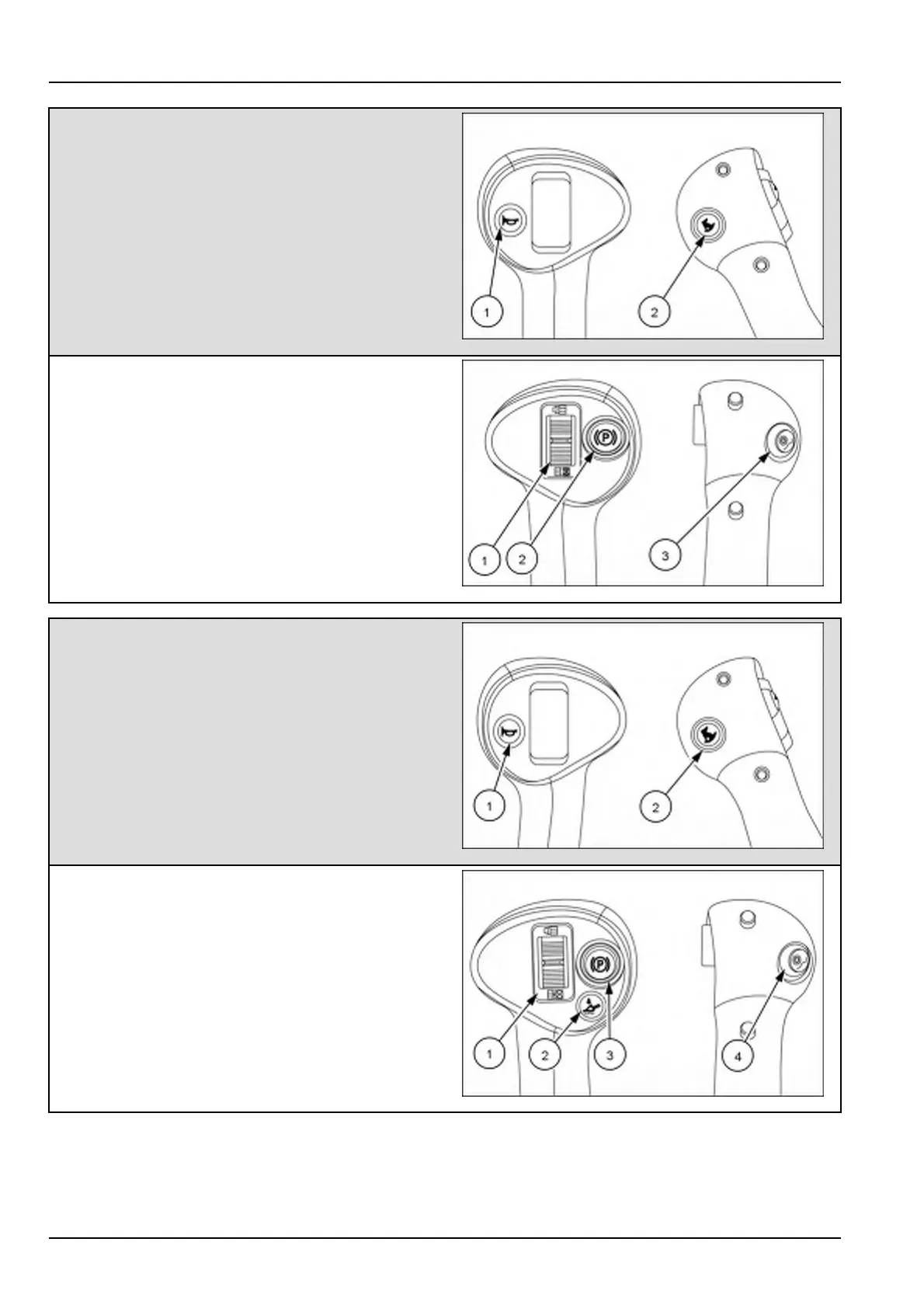 1
2

P
1
2
3

1
2

P
1
2
3
4