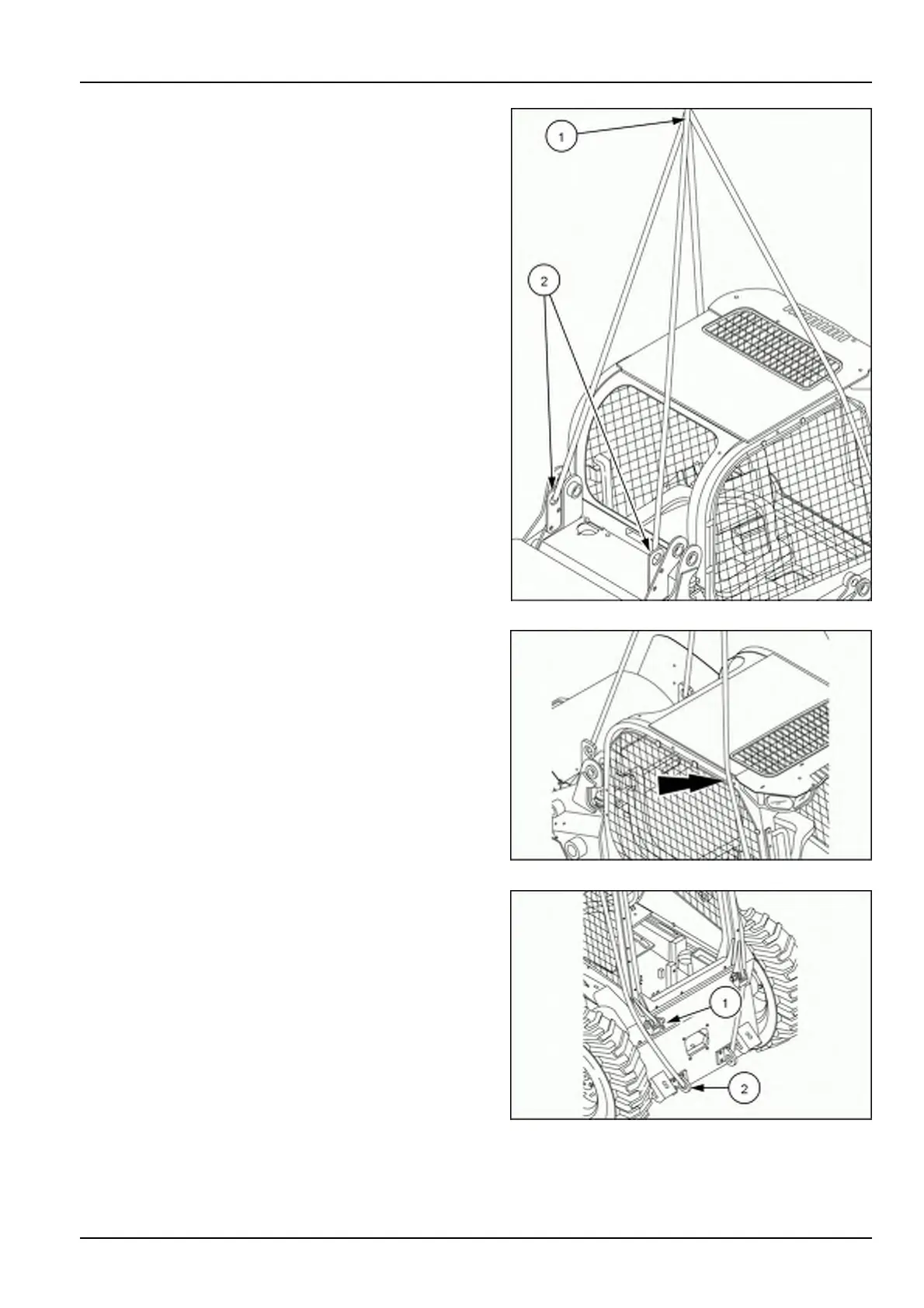 1

2

1

2